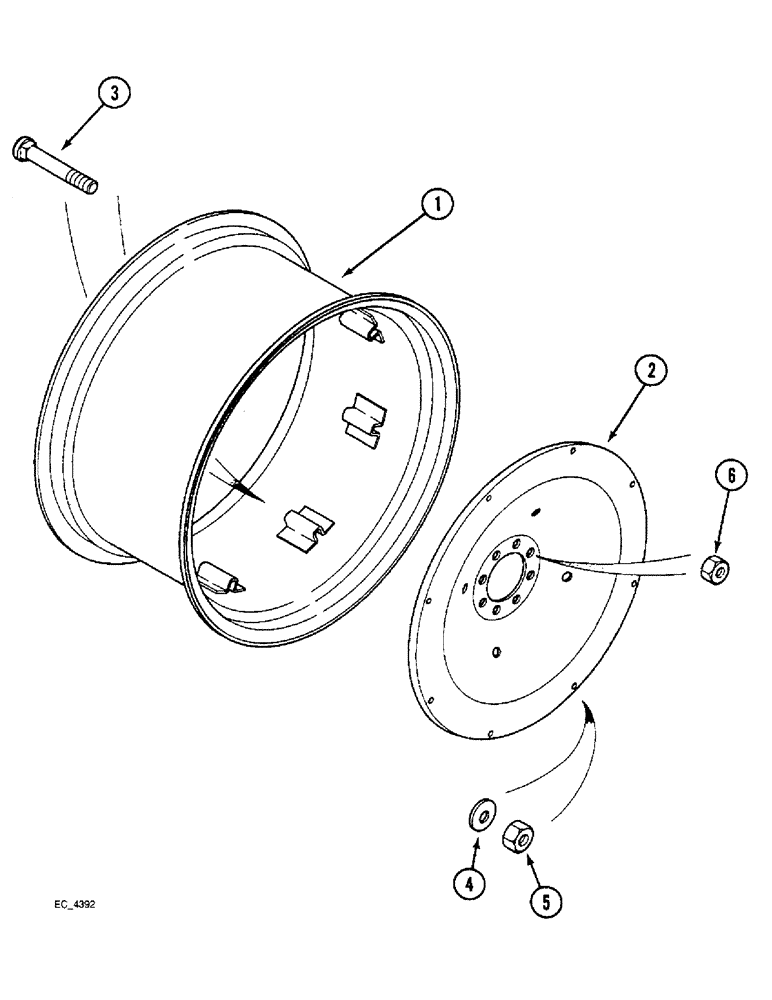 3

1

2

6

4

5

EC_4392