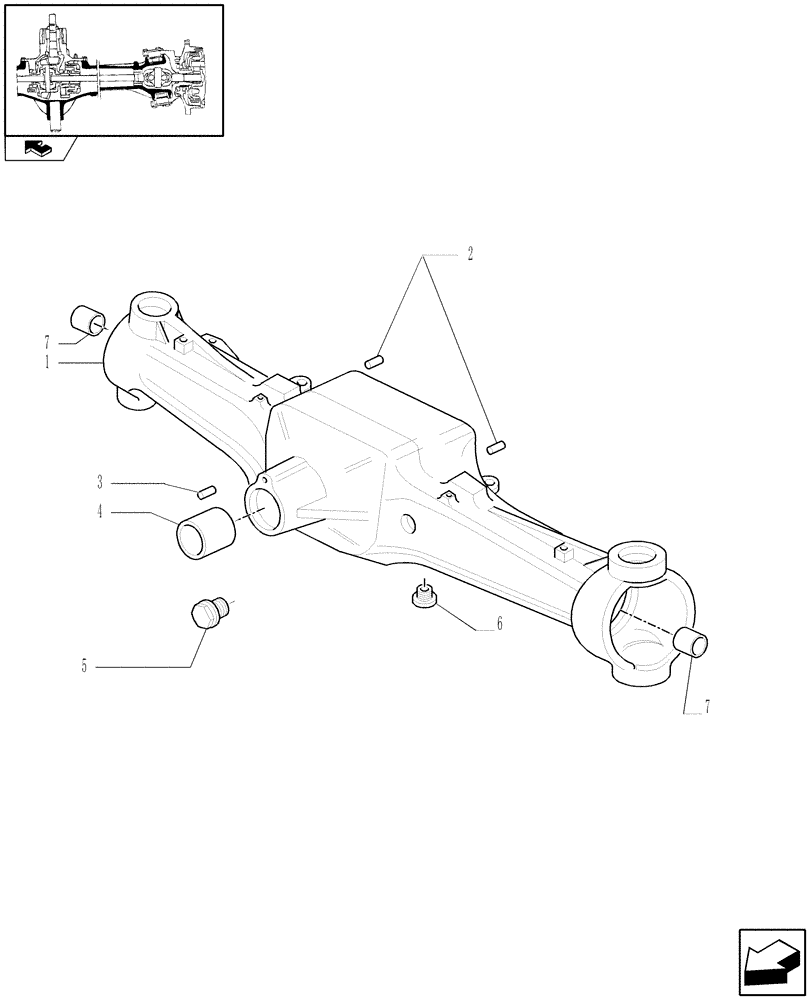 2
7
1
3
4
5
6
7