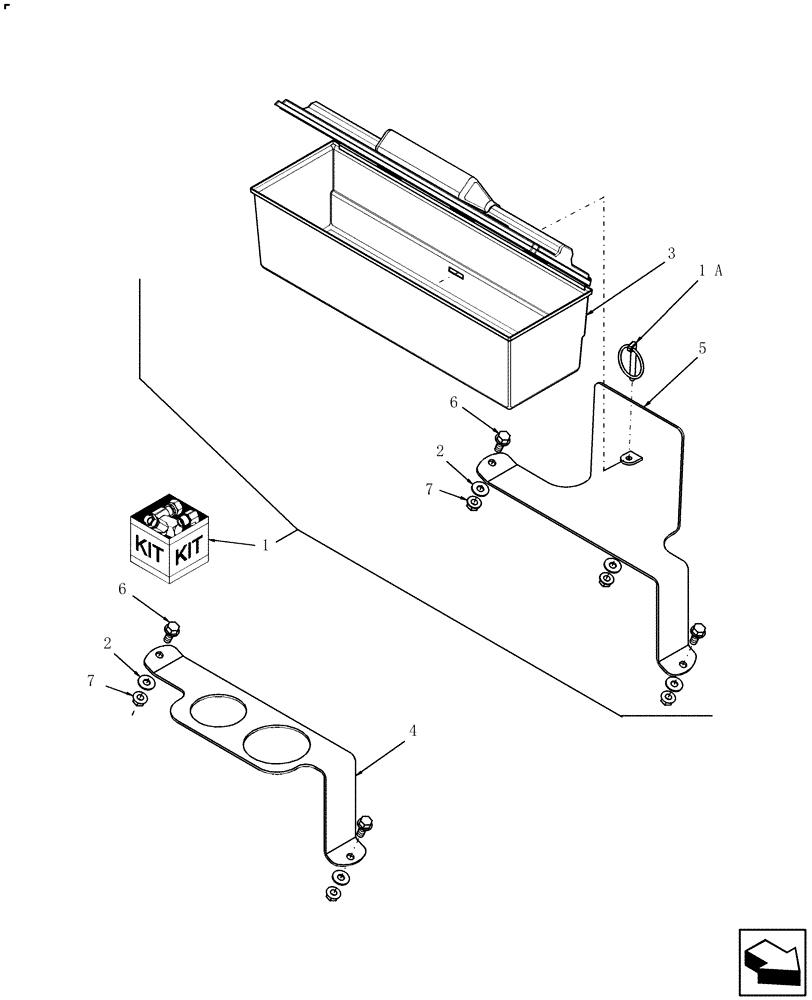 3
1 A
5
6
2
7
KIT KIT
1
6
2
7
4