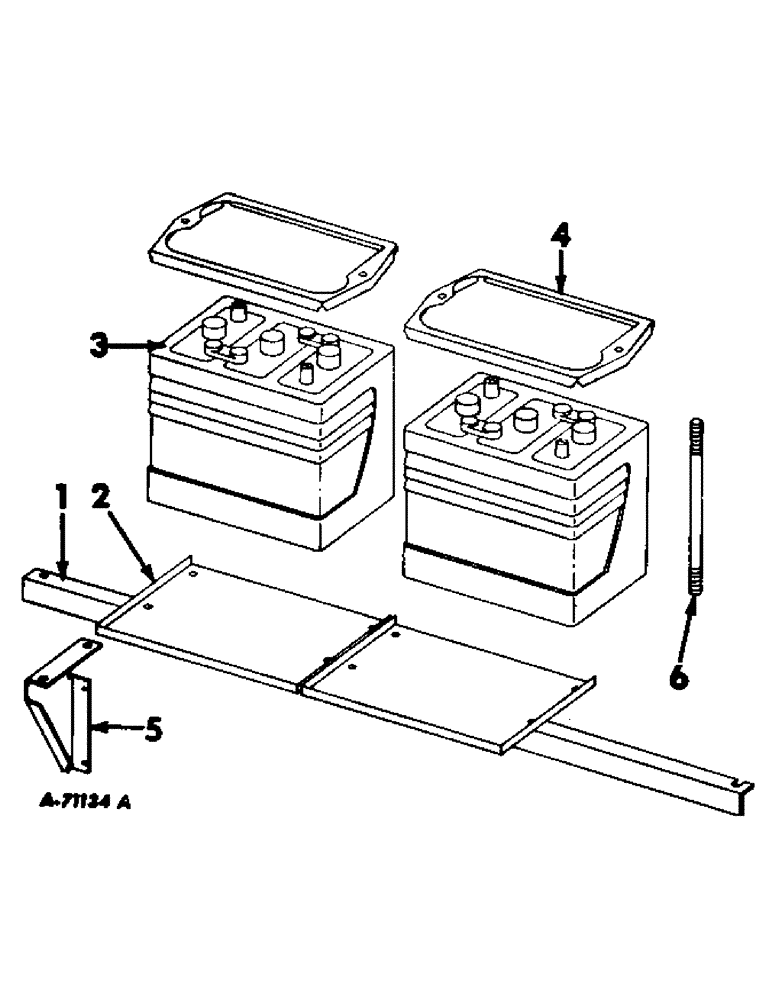 4
3
1
2
6
5
A-71134 A