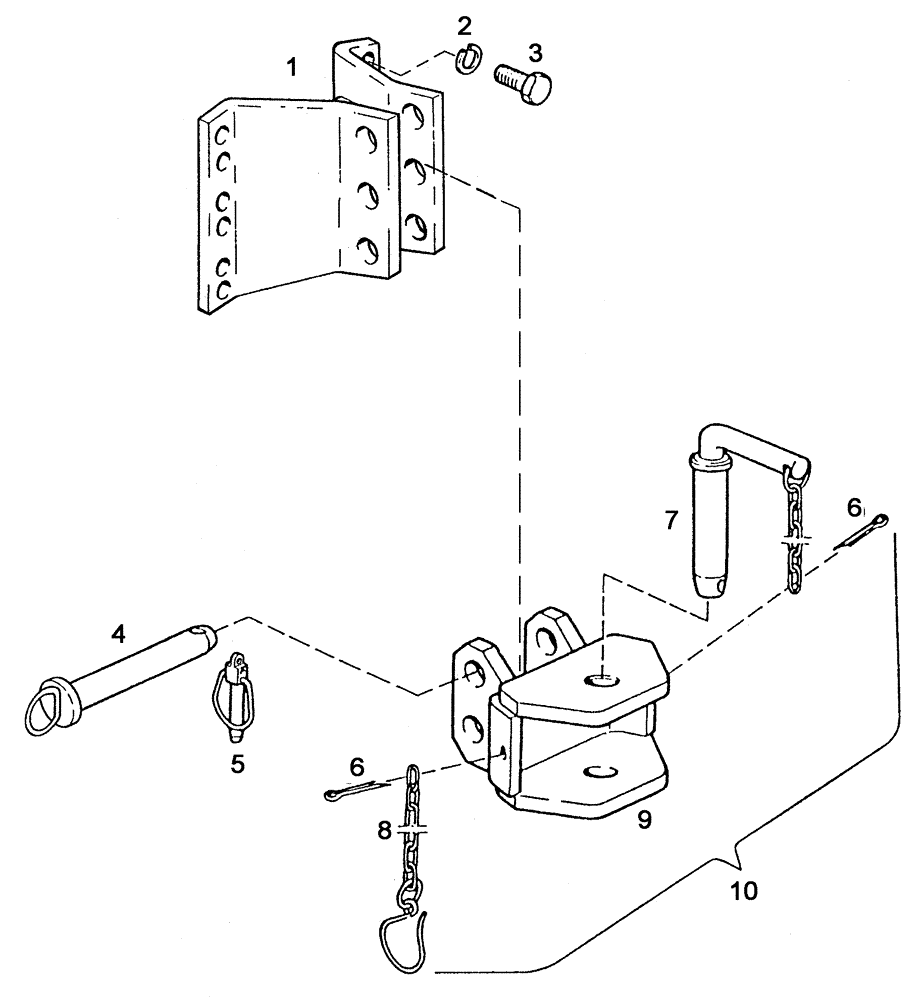 1
2
3
7
6
4
5
6
8
9
10