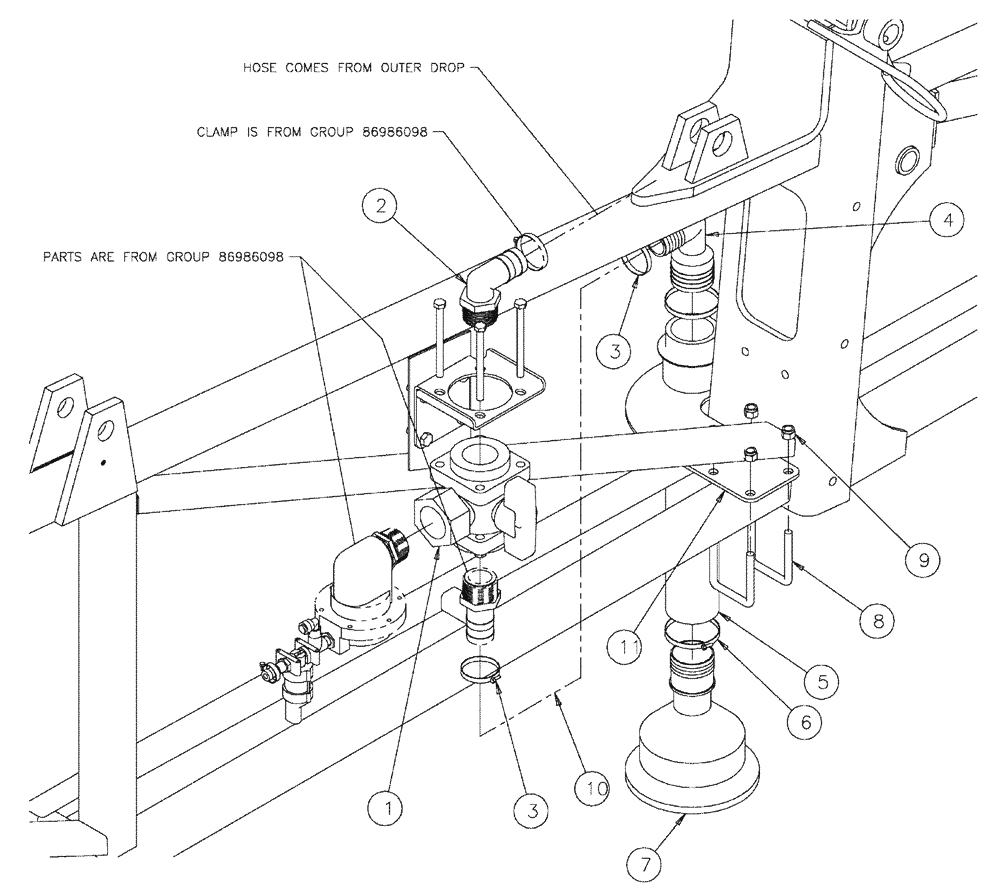 HOSE COMES FROM OUTER DROP

CLAMP IS FROM GROUP 86986098

PARTS ARE FROM GROUP 86986098

2

4

3

9

8

11

5

6

1

3

10

7