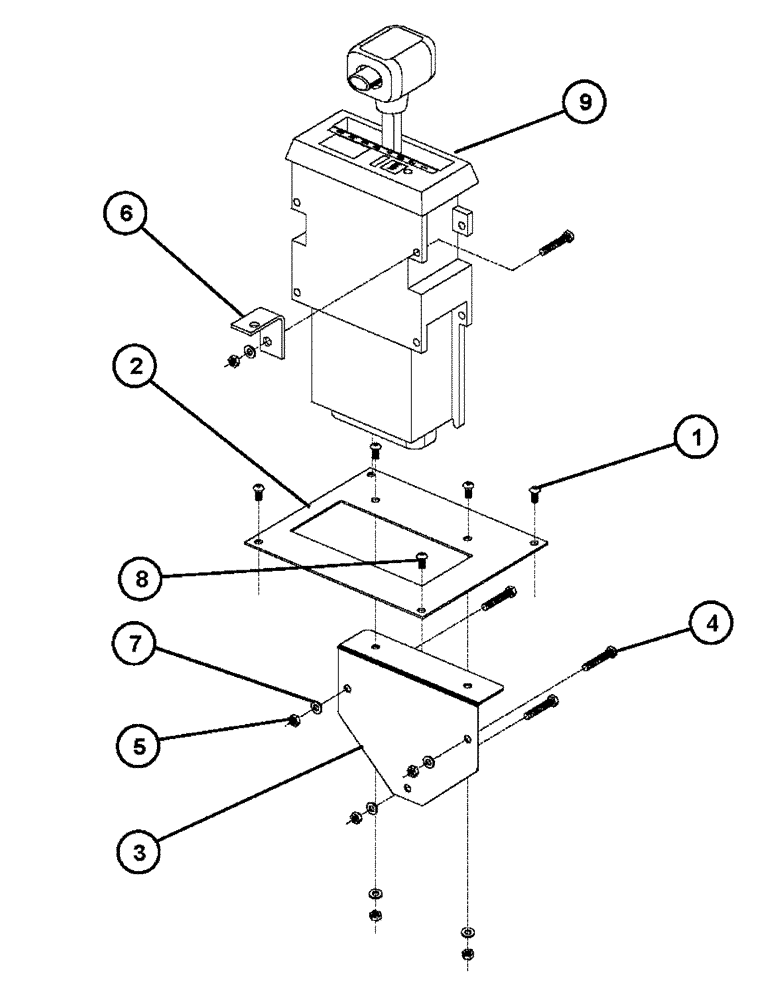 9
6
2
1
8
4
7
5
3