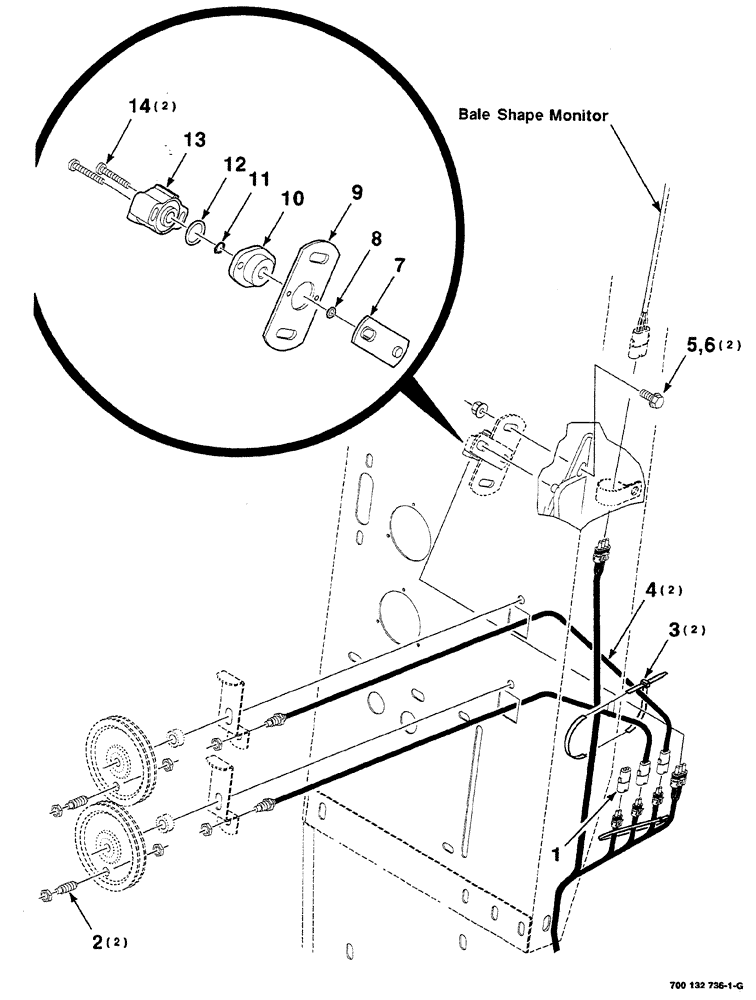 14(2)
13
12
11
10
9
8
7
Bale Shape Monitor
5,6(2)
4(2)
3(2)
1
2(2)
700 132 736-1-G