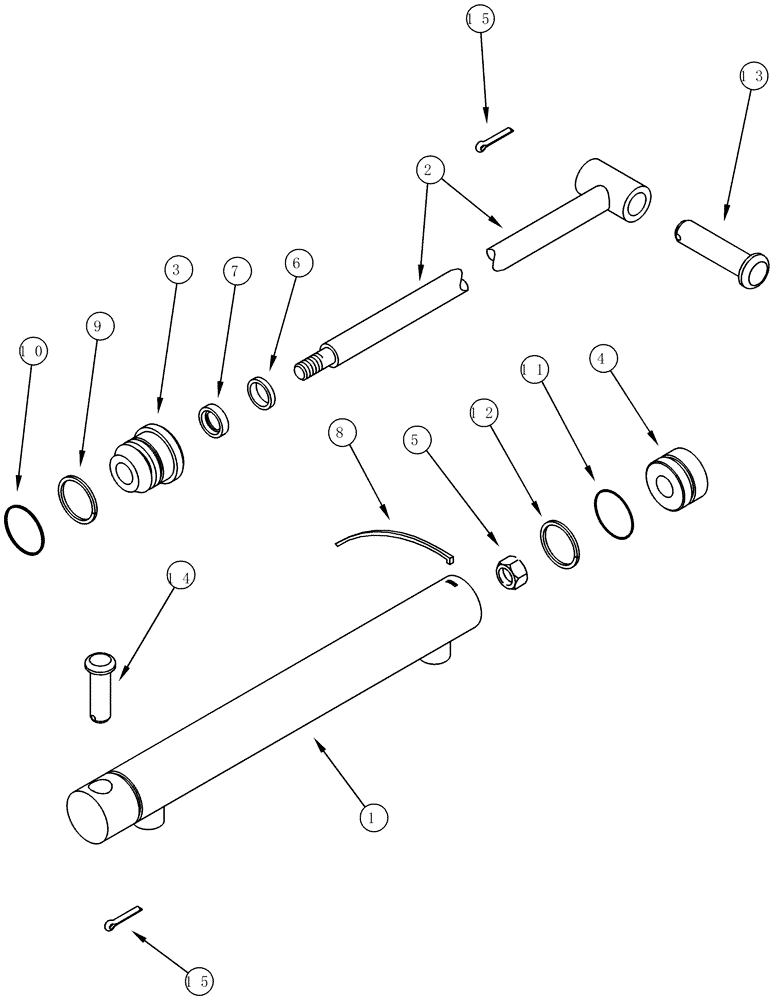 15
13
2
3
7
6
10
9
11
4
12
8
5
14
1
15