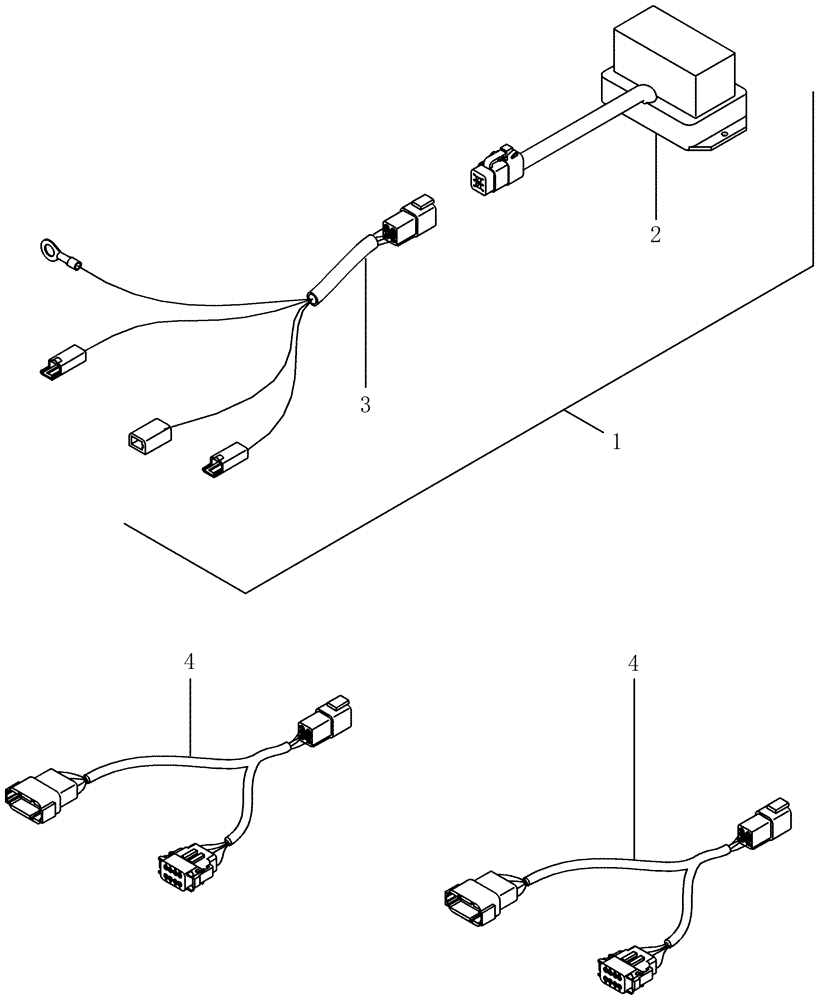 2
3
1
4
4