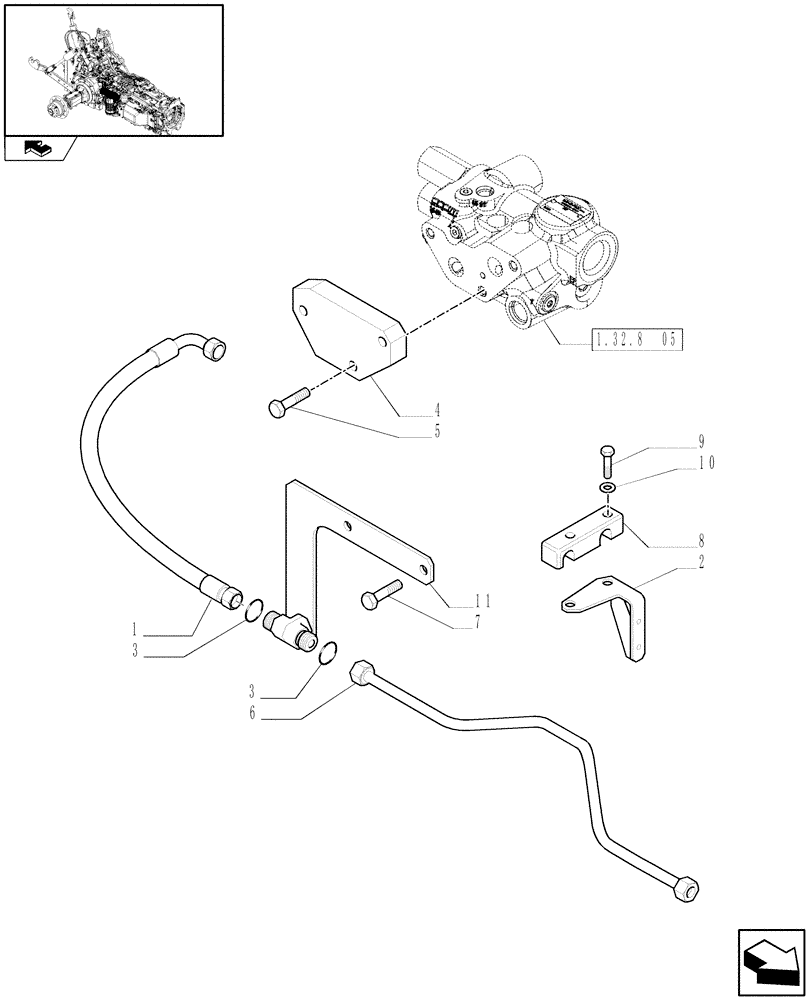 1.32.8 05
4
5
9
10
8
2
11
7
1
3
3
6