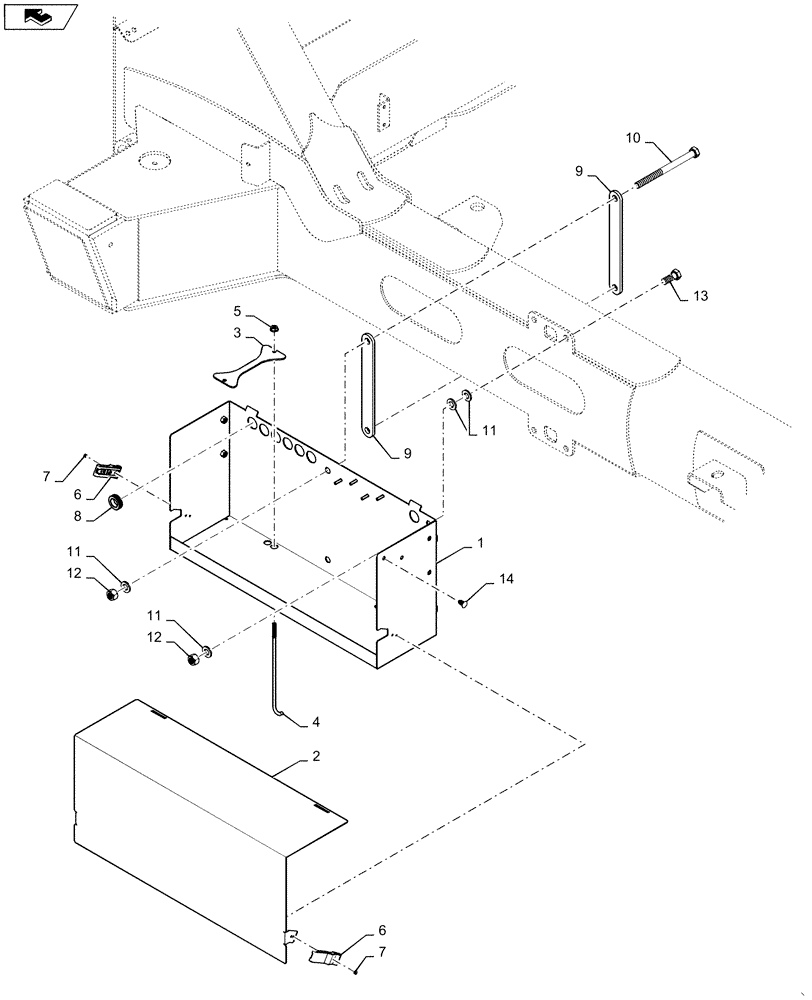 10
9
13
5
3
11
9
7
6
8
1
11
12
14
11
12
4
2
6
7