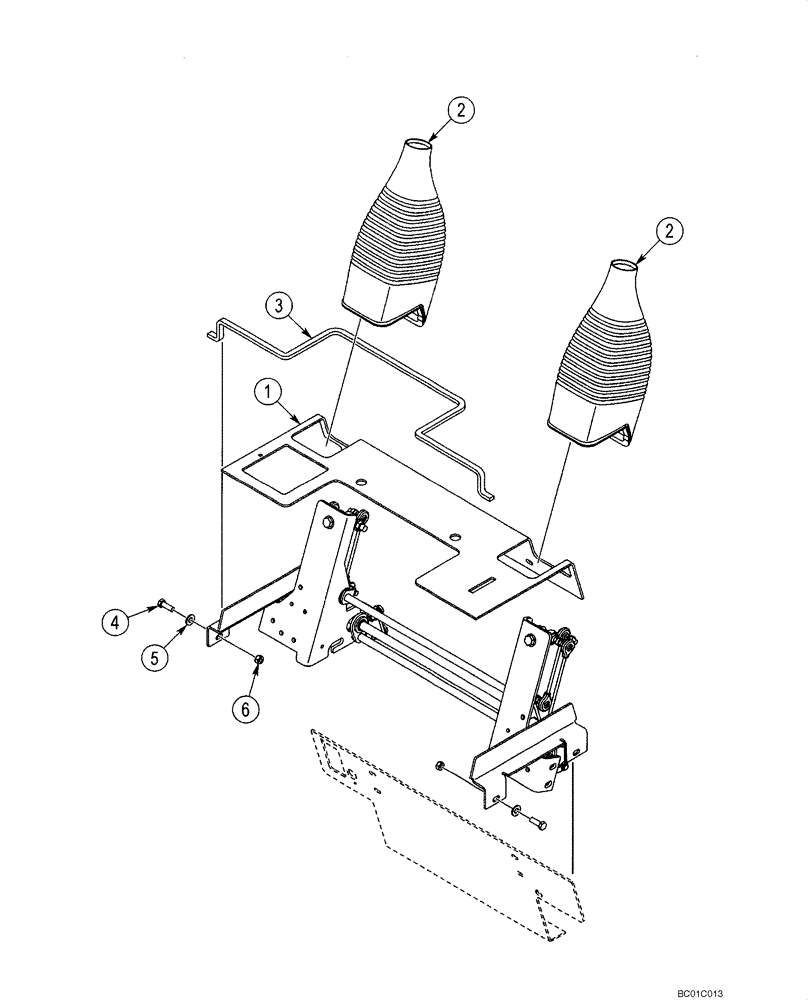 2
2
3
1
4
5
6
BC01C013