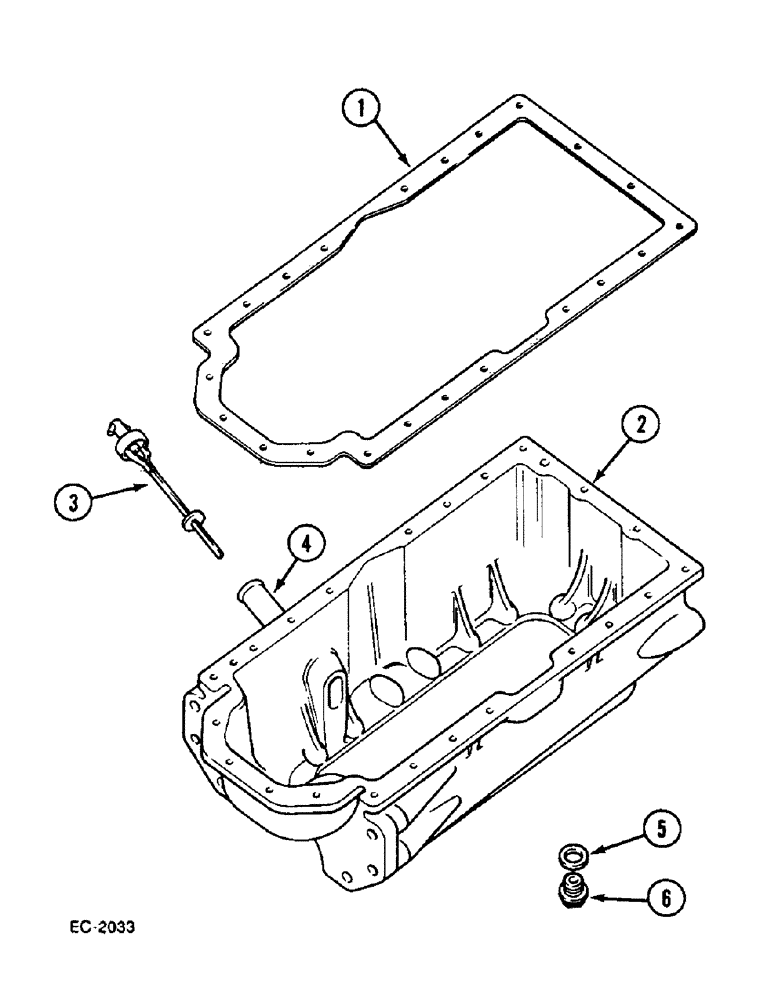 1
2
3
4
5
6
EC-2033