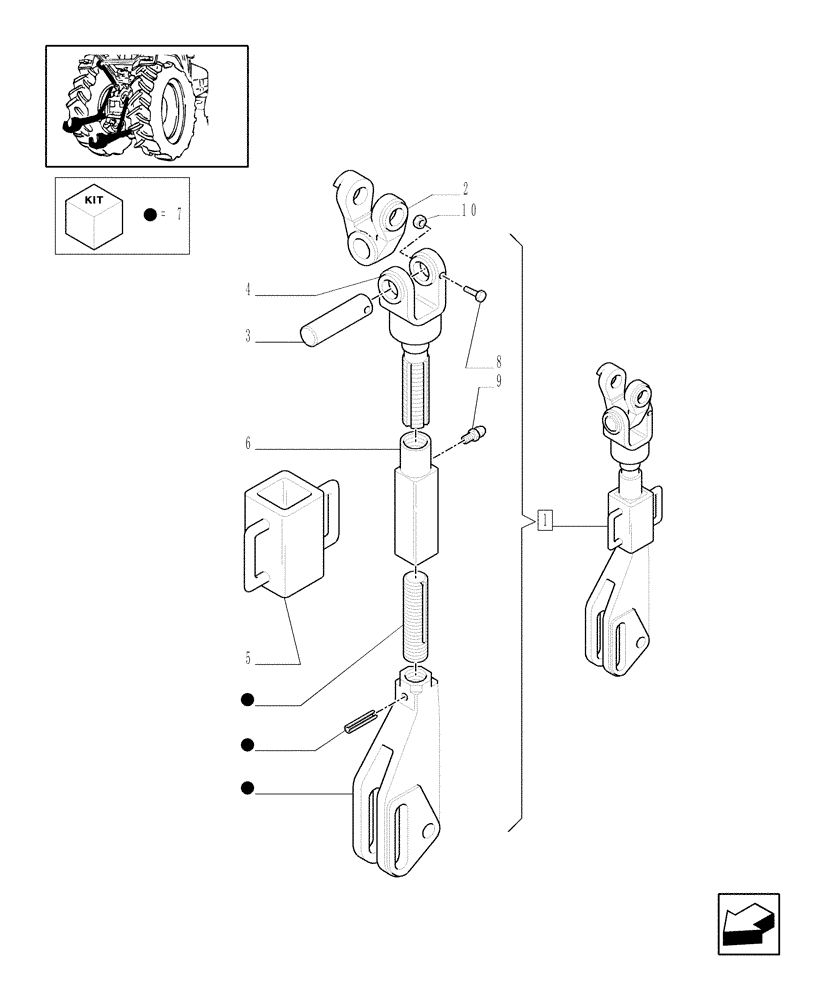 KIT

● = 7

2

10

4

3

8

9

6

1

5

●

●

●