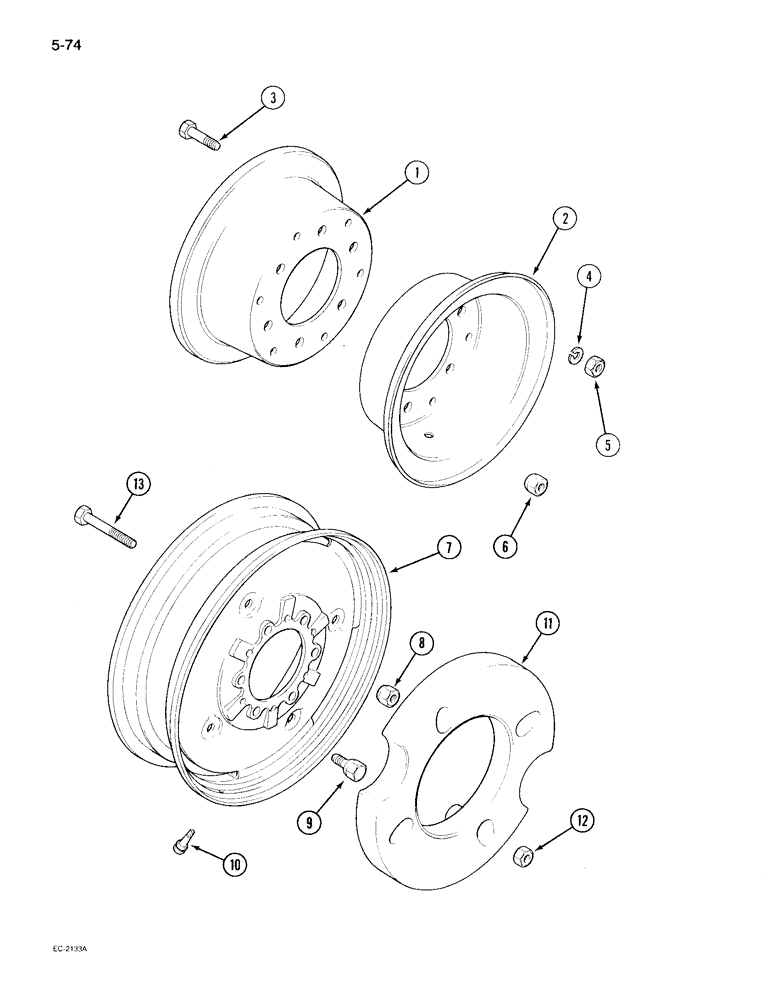 5-74

3

1

2

4

5

13

6

7

11

8

9

12

10

EC-2133A