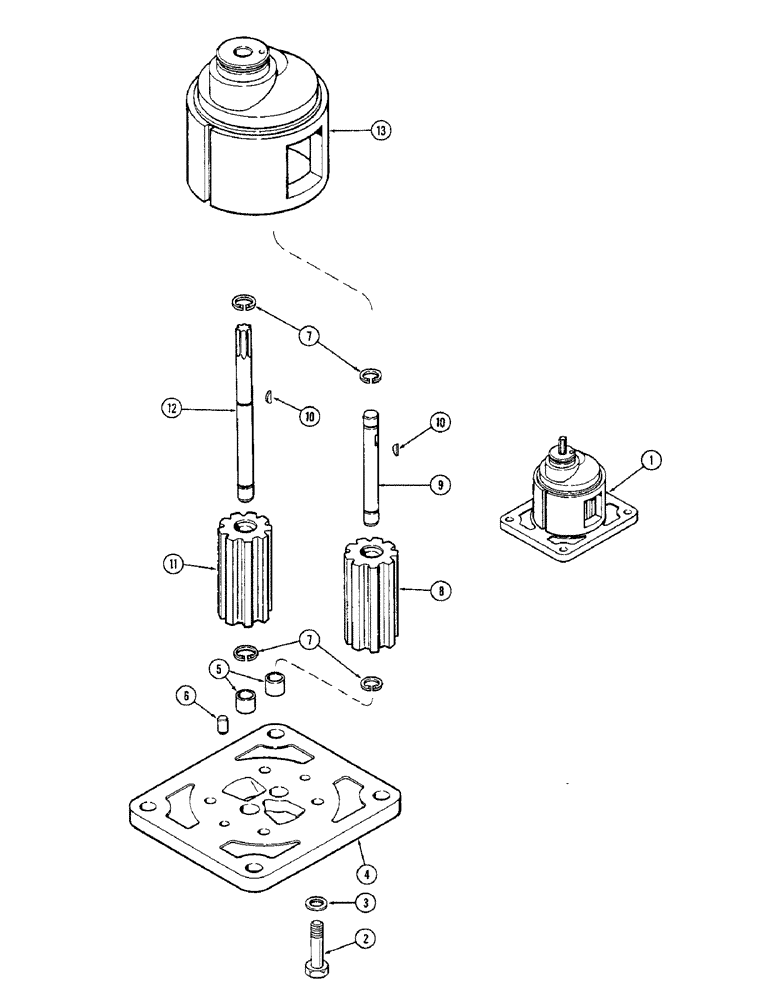 13

7

12

10

10

9

1

11

8

7

5

6

4

3

2