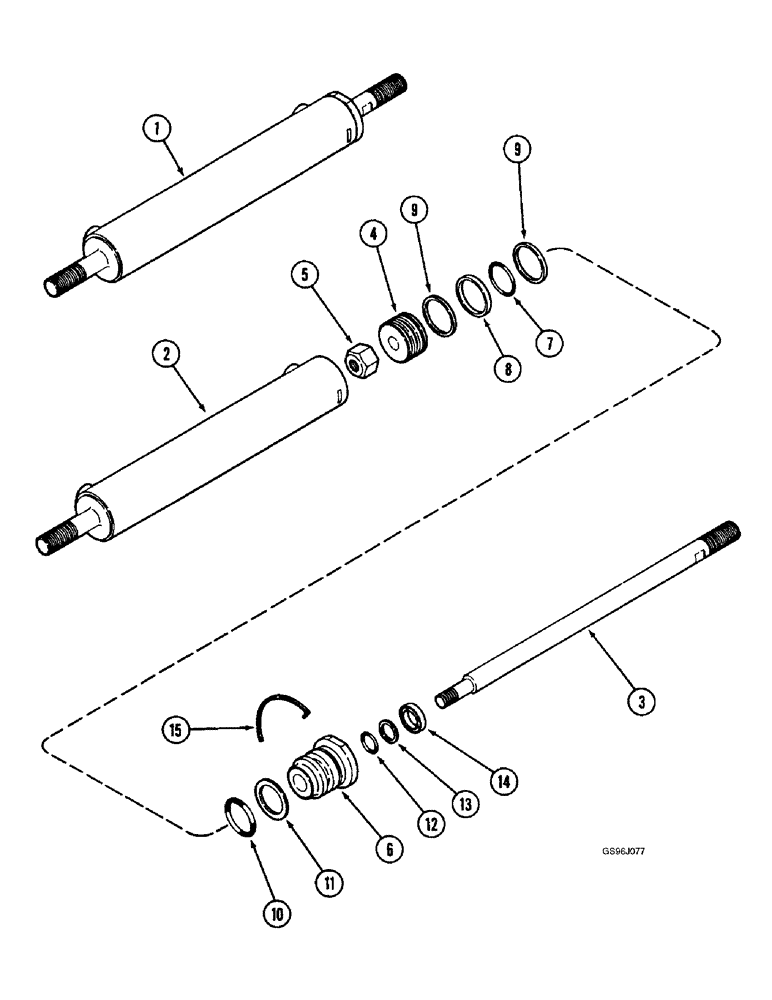 1
9
4
9
5
7
8
2
3
15
14
13
12
6
11
10
GS96J077