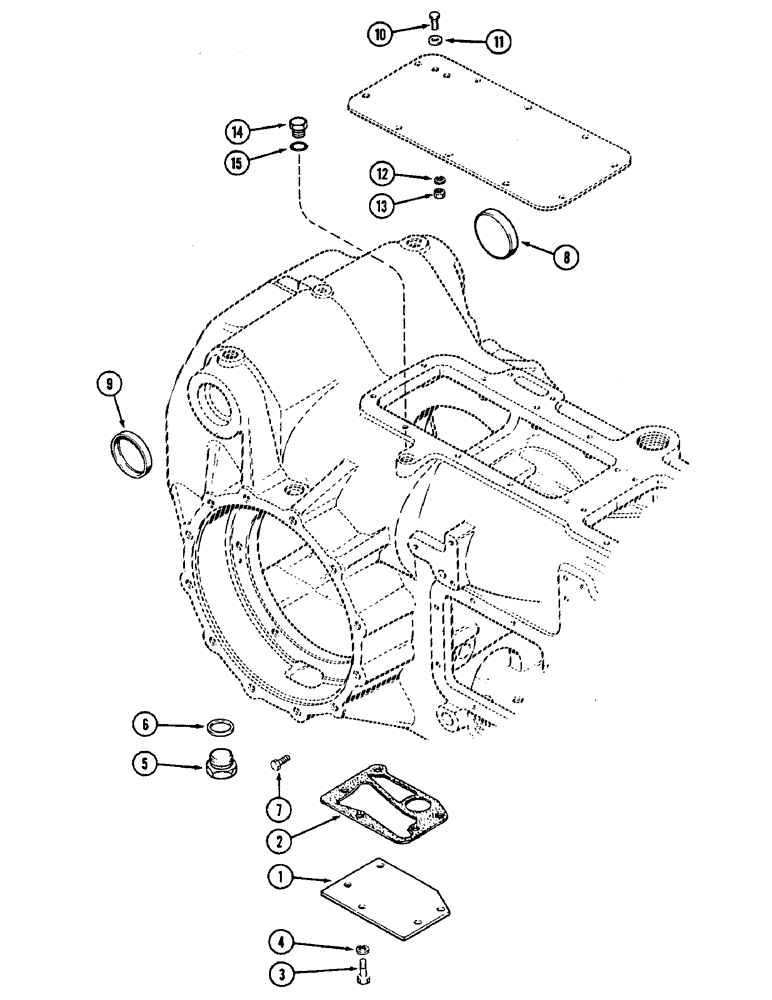 10
11
14
15
12
13
8
9
6
5
7
2
1
4
3