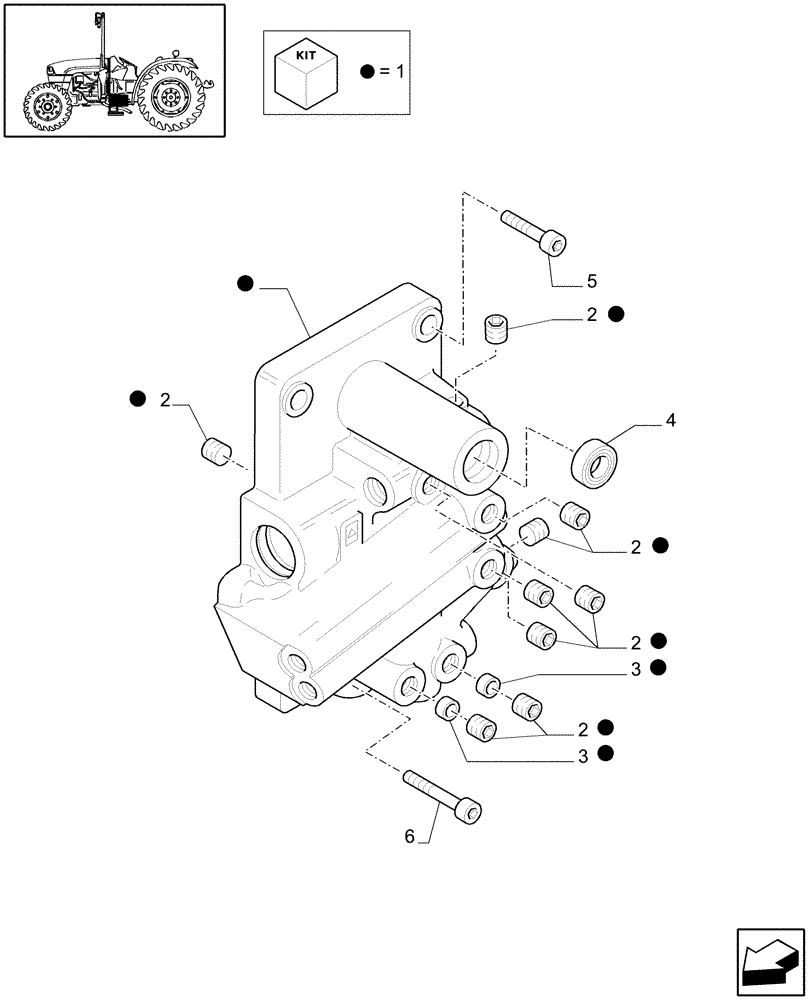 KIT

● = 1

●

5

2 ●

● 2

4

2 ●

2 ●

3 ●

2 ●

3 ●

6