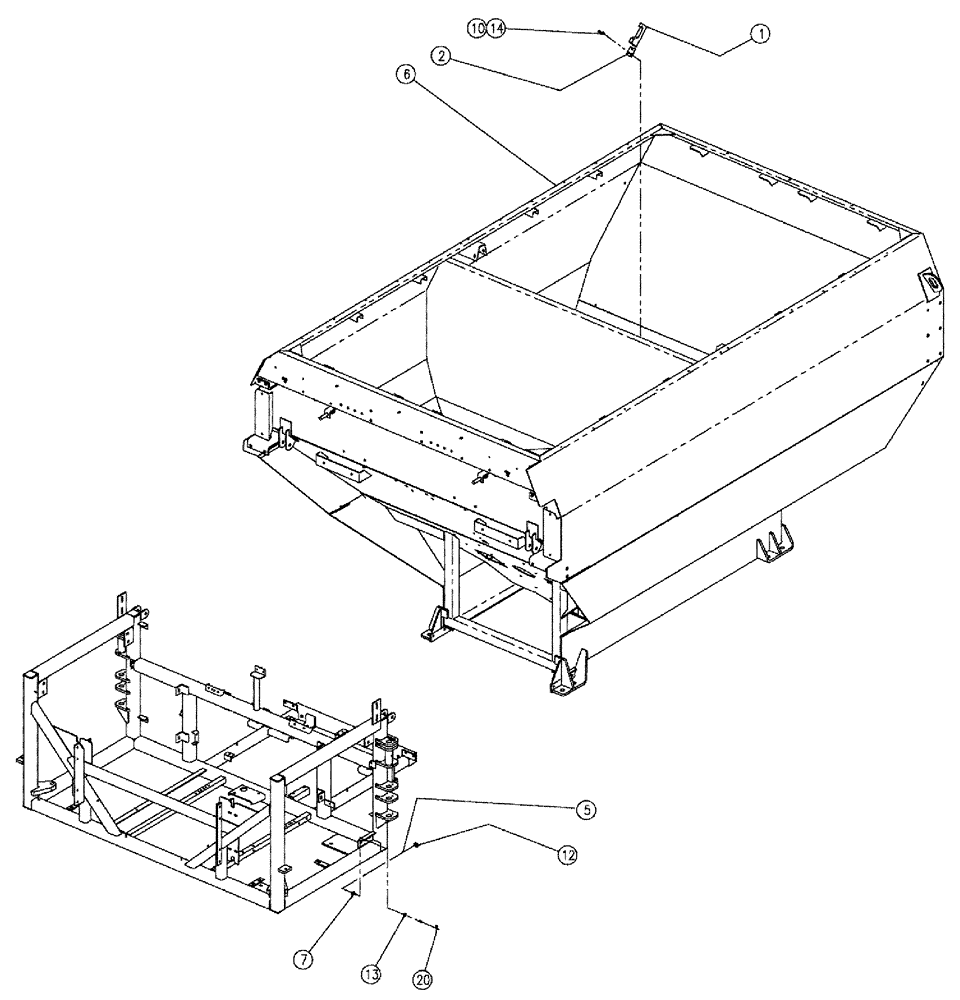 10 14
1
2
6
5
12
7
13
20