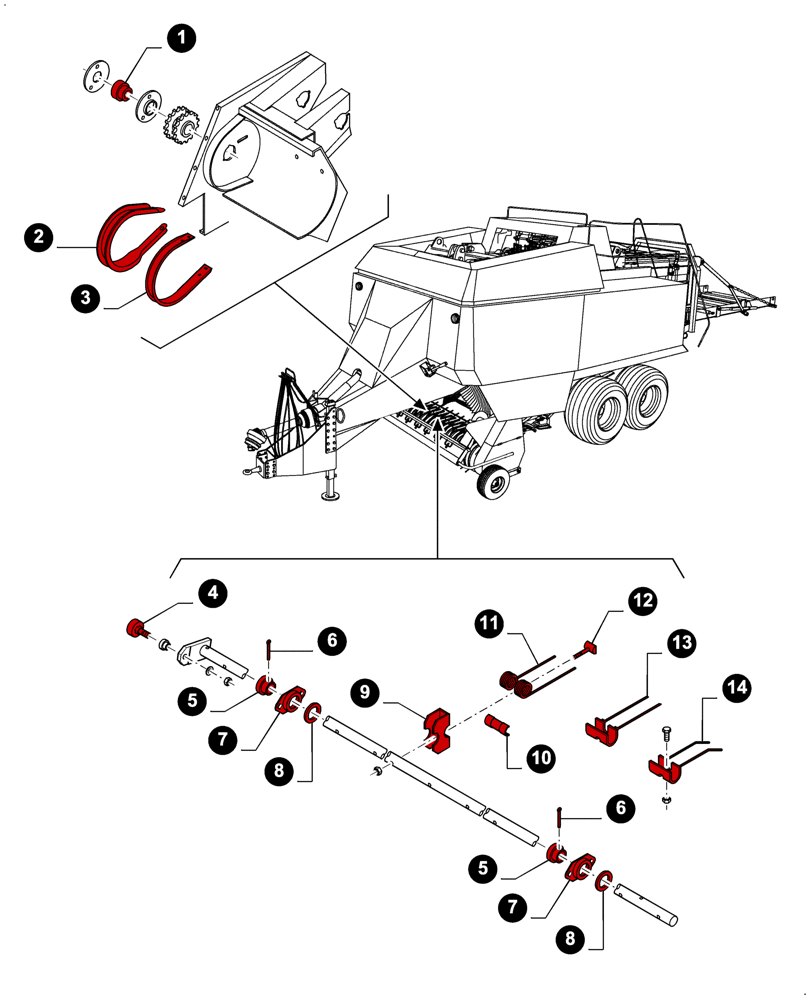 1
2
3
4
6
5
7
8
9
11
12
10
13
14
6
5
7
8