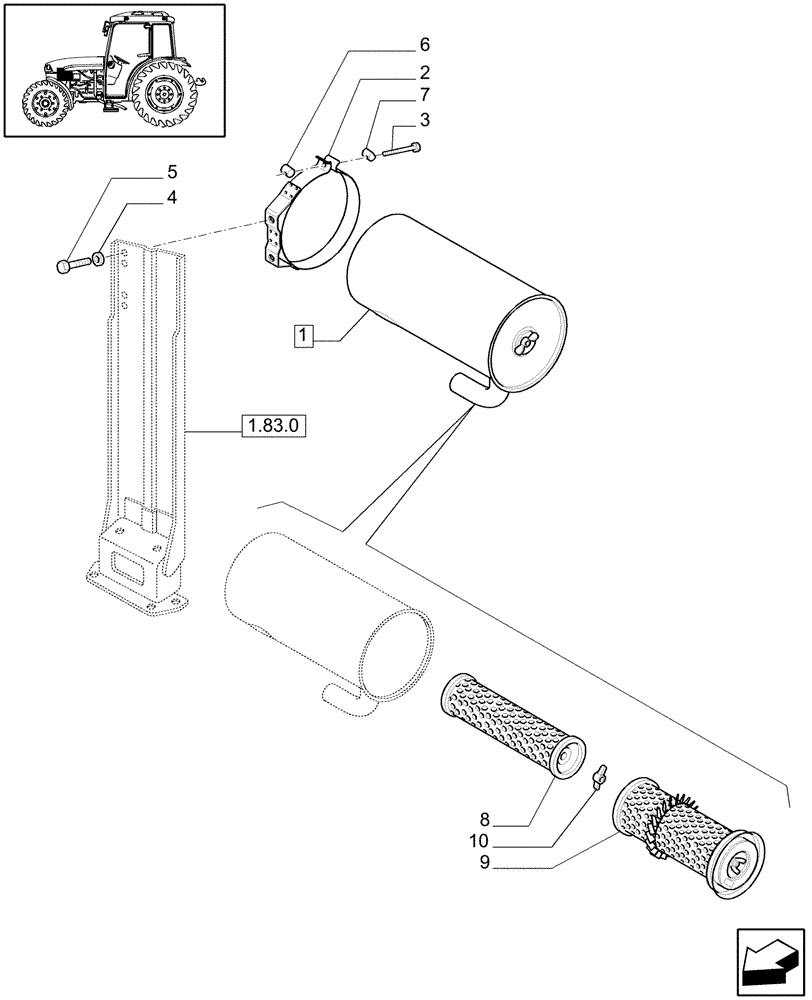 6
2
7
3
5
4
1
1.83.0
8
10
9