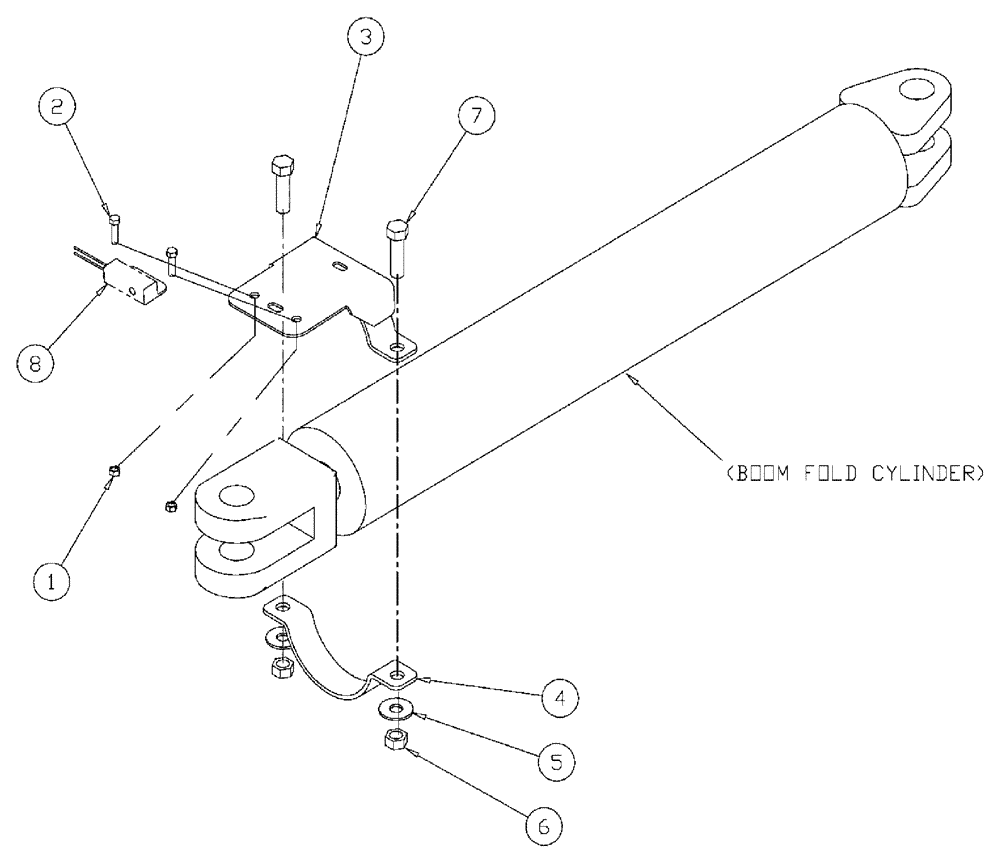 3

2

7

8

(BOOM FOLD CYLINDER)

1

4

5

6