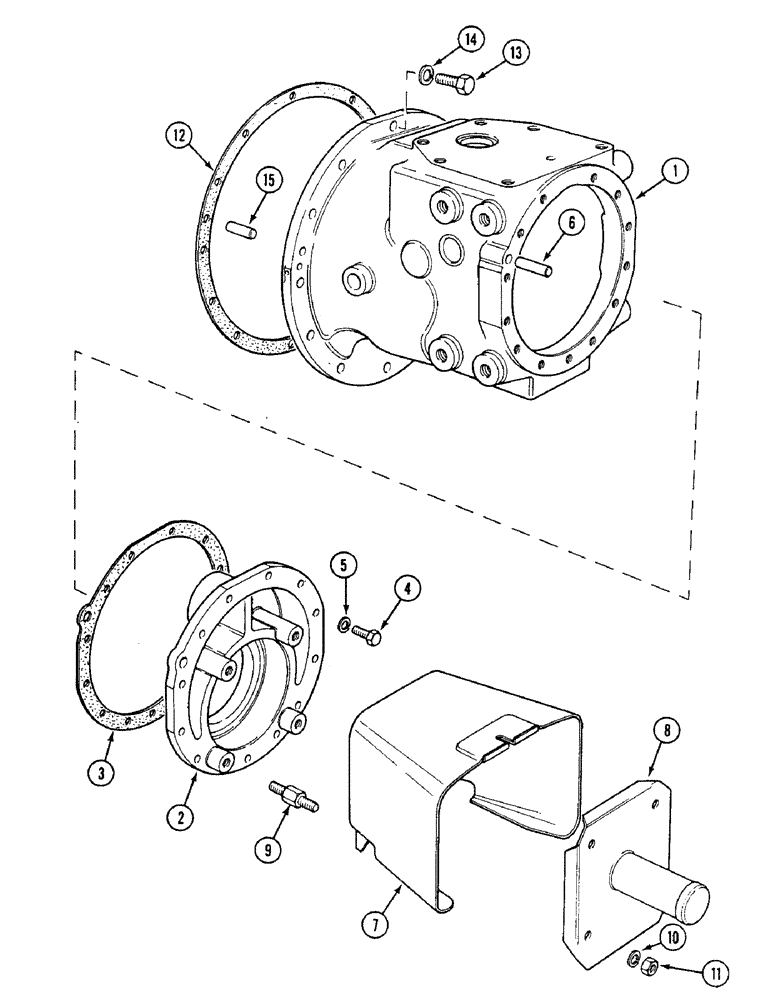 14
13
12
15
1
6
5
4
3
2
9
8
7
10
11