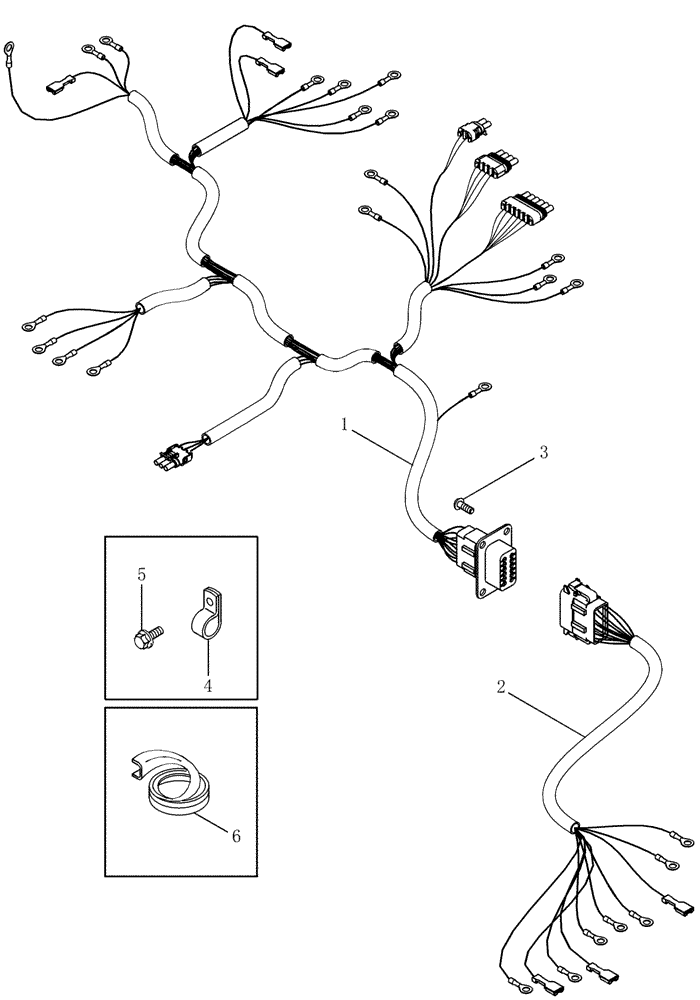 1
3
5
4
2
6