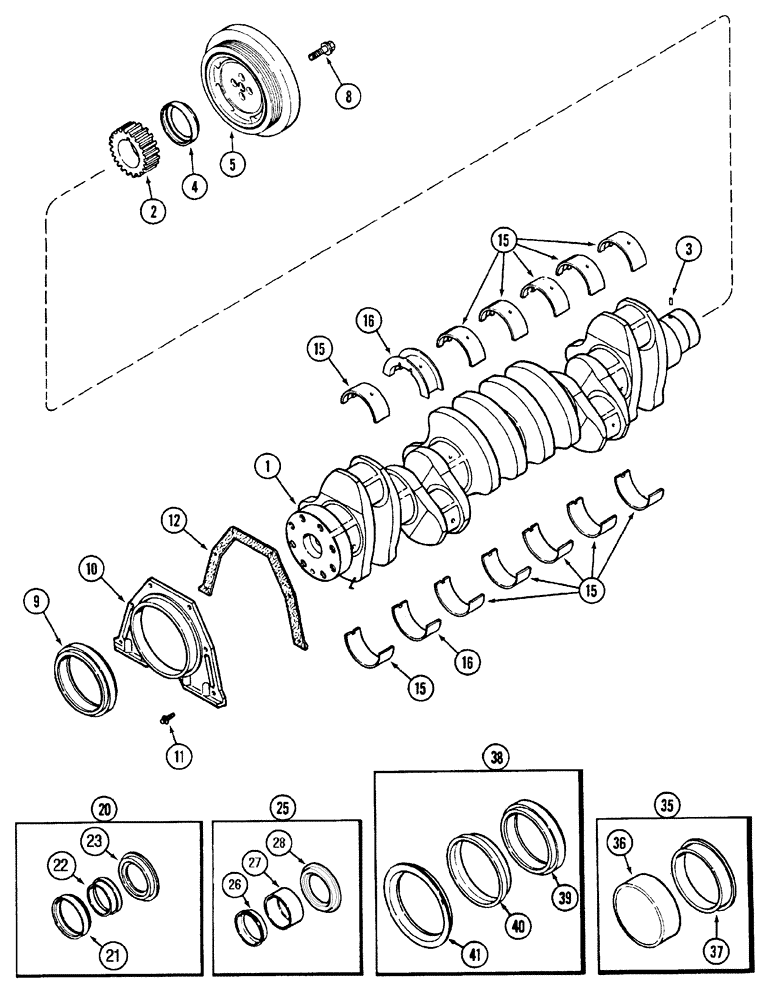 8
5
4
2
15
3
16
15
1
12
10
9
15
16
15
11
20
23
22
21
25
28
27
26
38
39
40
41
35
36
37