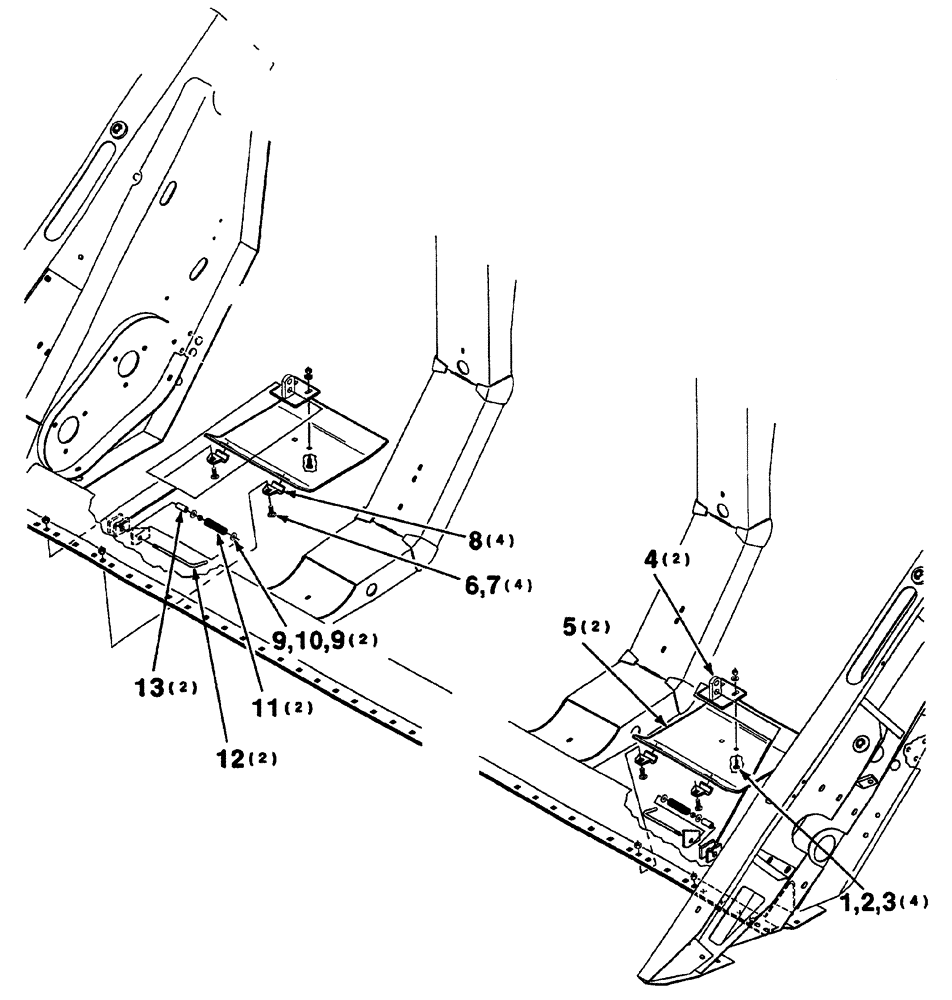 8(4)
6,7(4)
9,10,9(2)
13(2)
11(2)
12(2)
4(2)
5(2)
1,2,3(4)