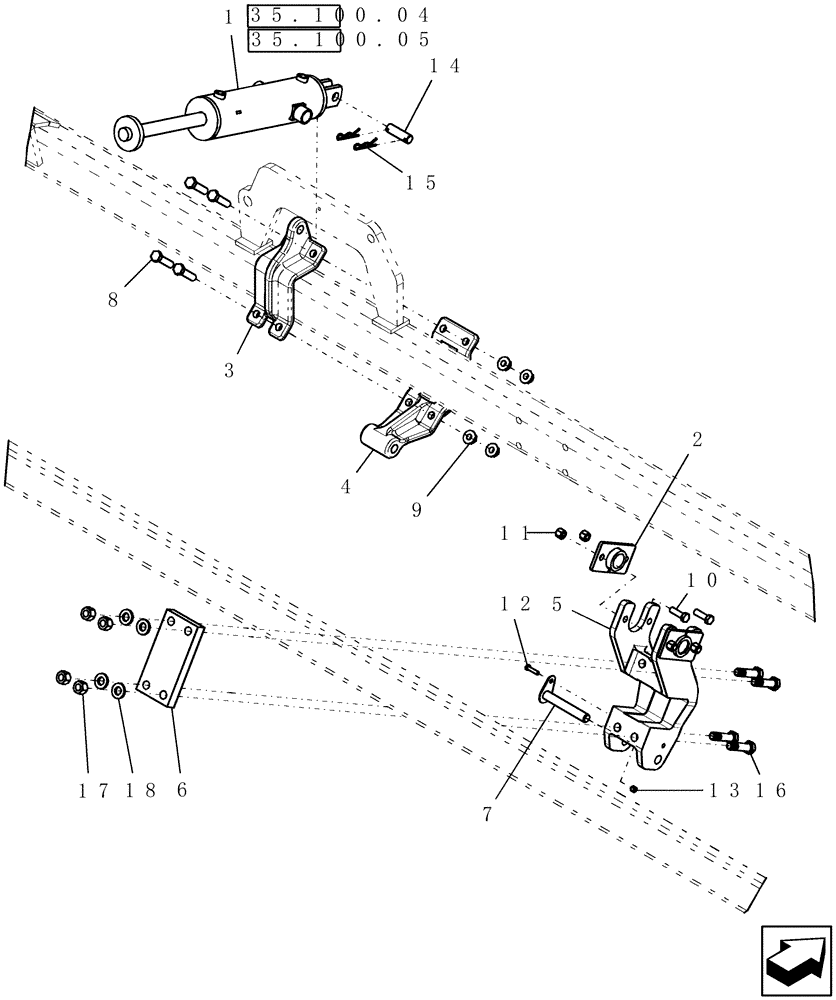 1 35.100.04
35.100.05
14
15
8
3
4
9
2
11
10
12 5
17 18 6
7
13 16