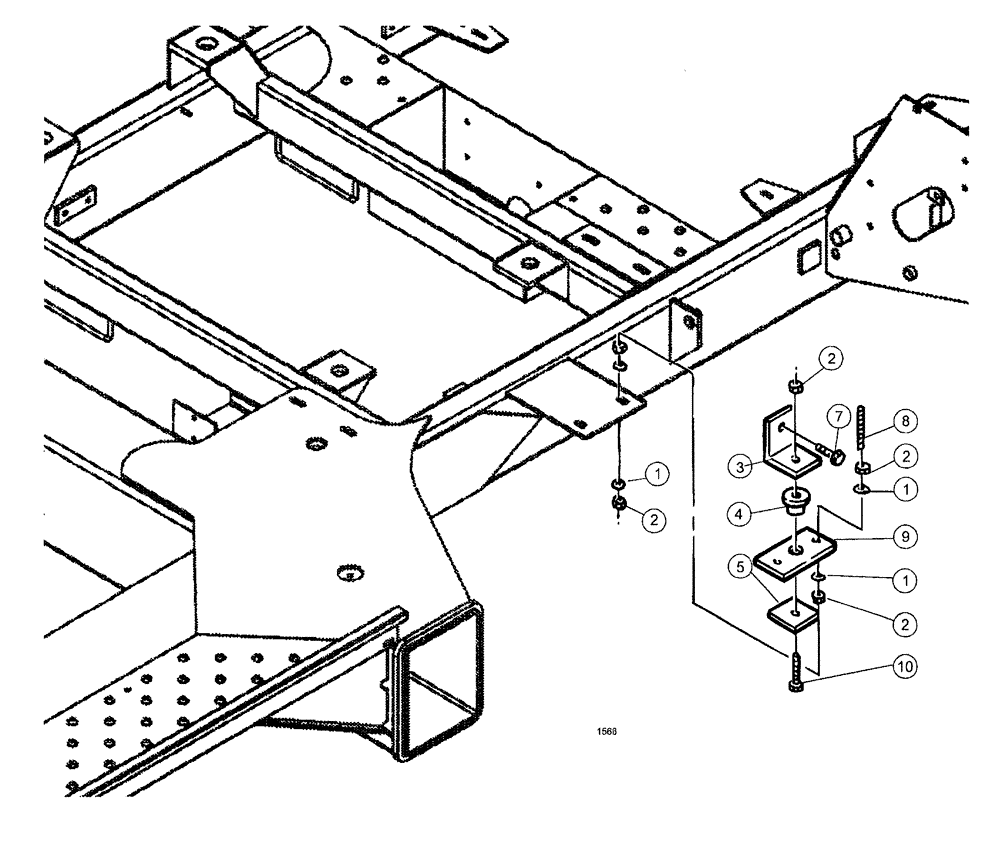 2
7
8
3
2
1
1
2
4
9
5
1
2
10
1568