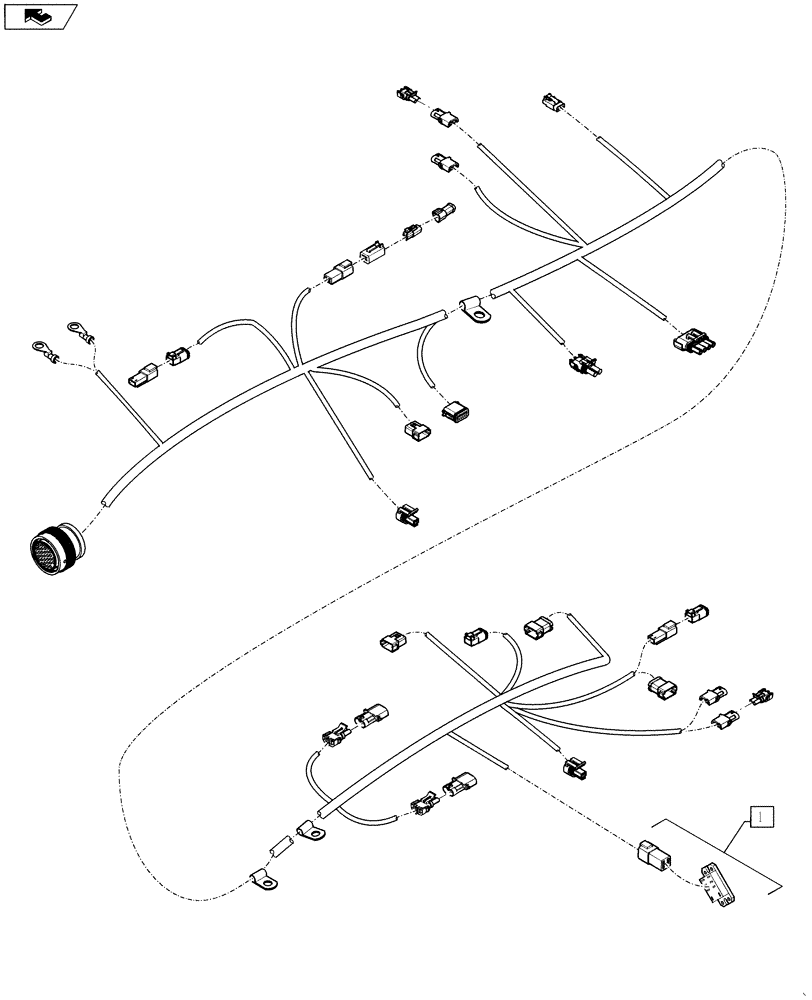 1