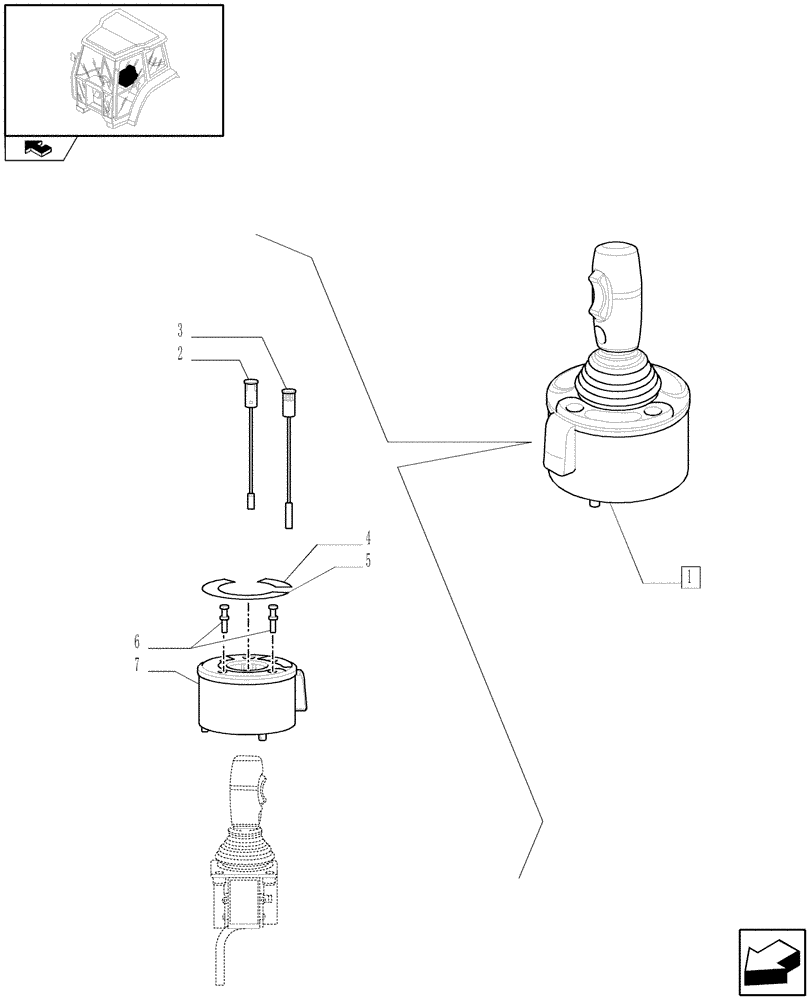 3
2
4
5
6
7
1