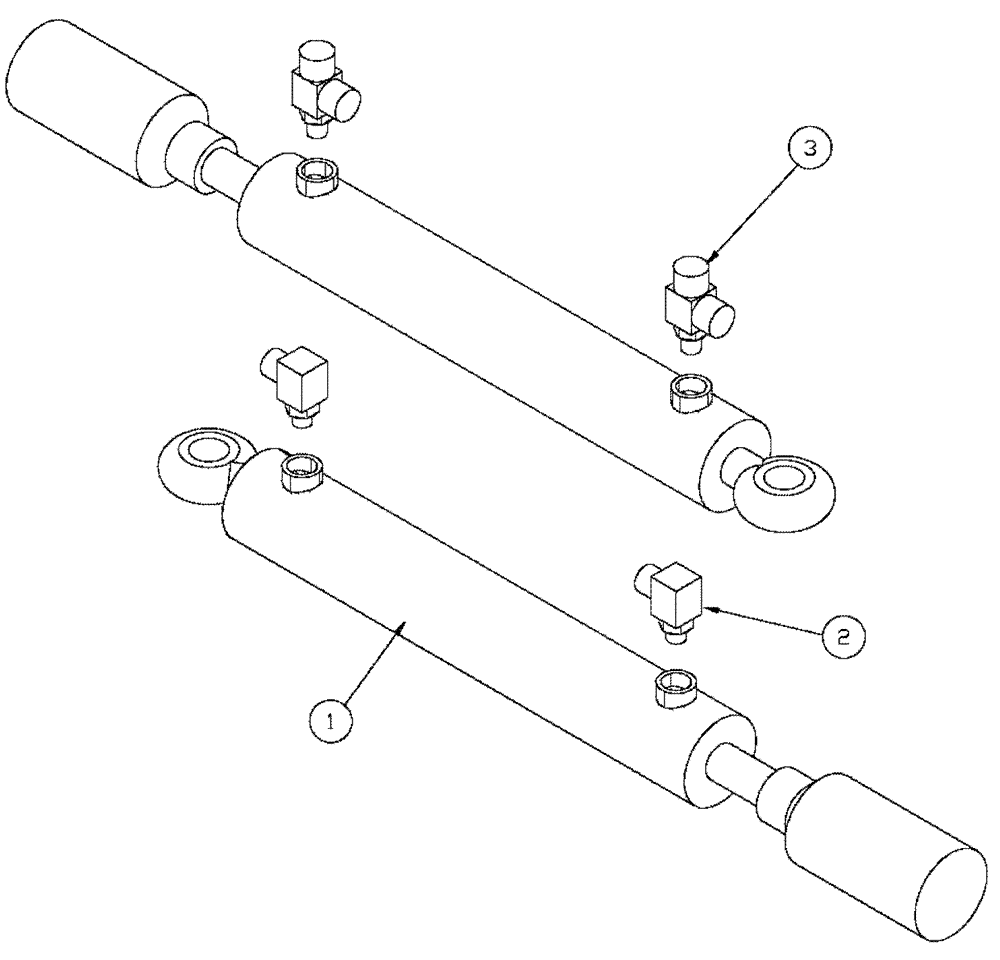 3

2

1