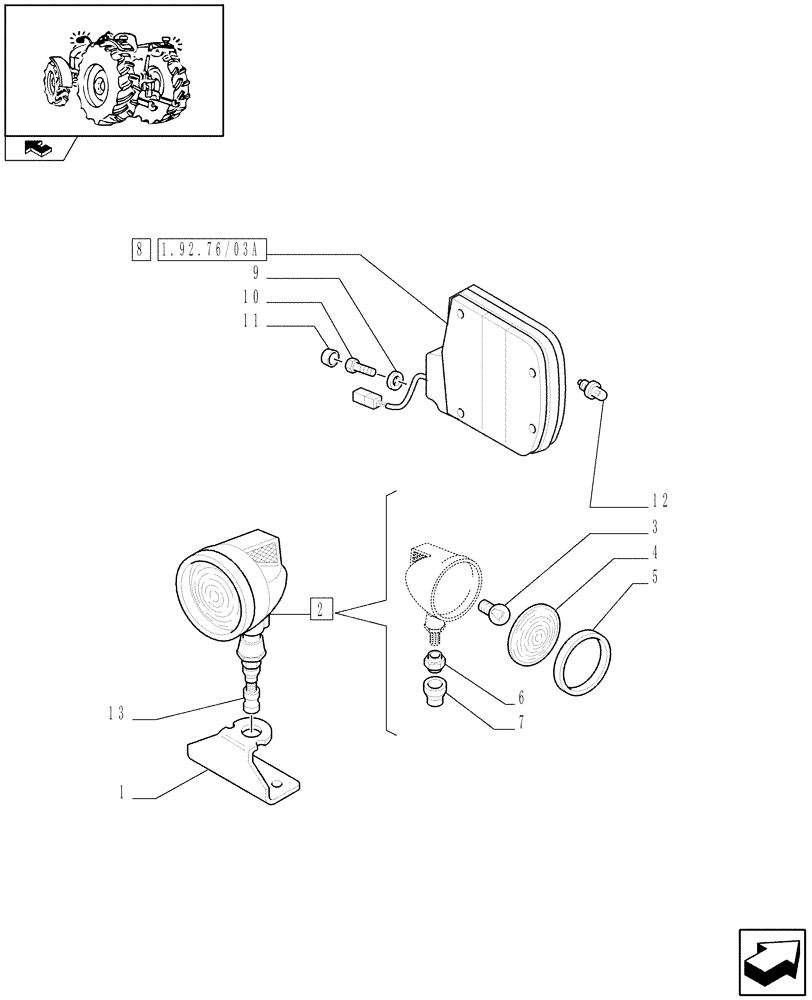 8 1.92.76/03A
9
10
11
12
3
4
5
2
6
7
13
1