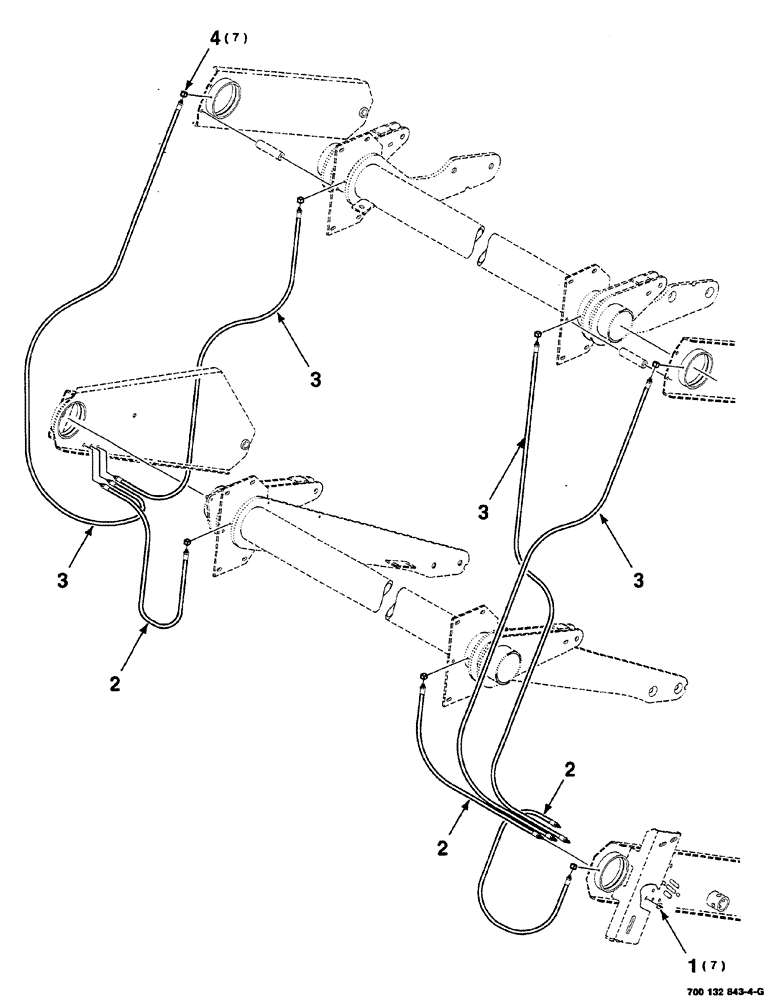 4 (7)

3

3

3

3

2

2

2

1 (7)

700 132 843-4-G