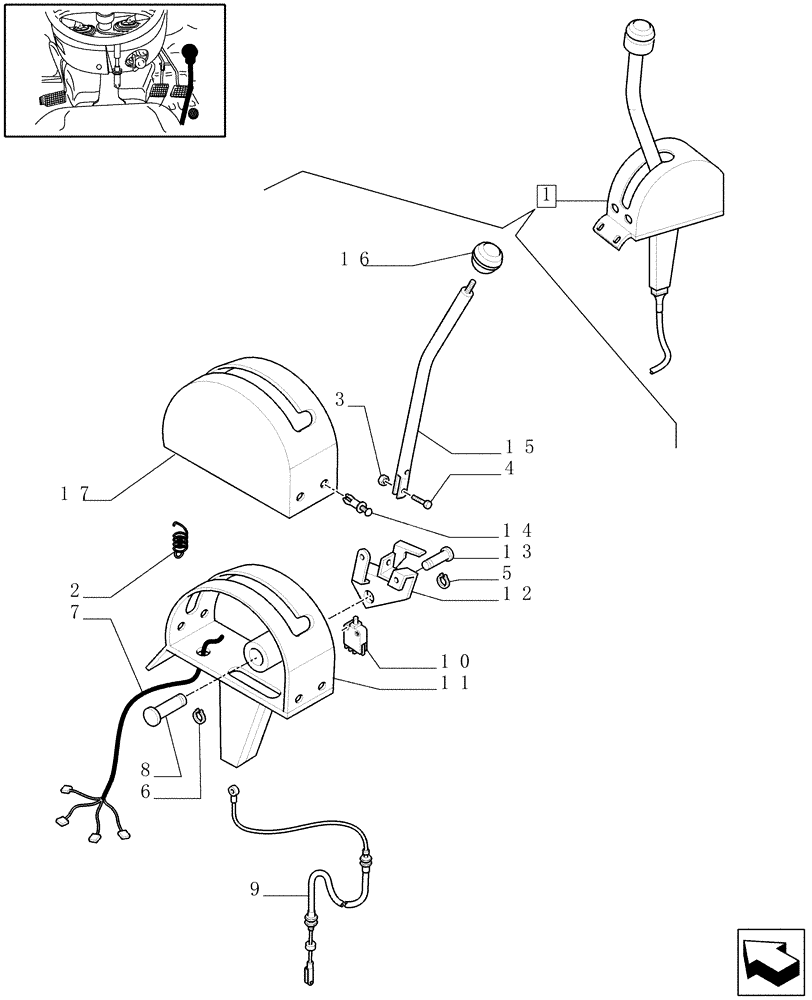 1
16
3
15
4
17
14
13
5
12
2
7
10
11
8
6
9