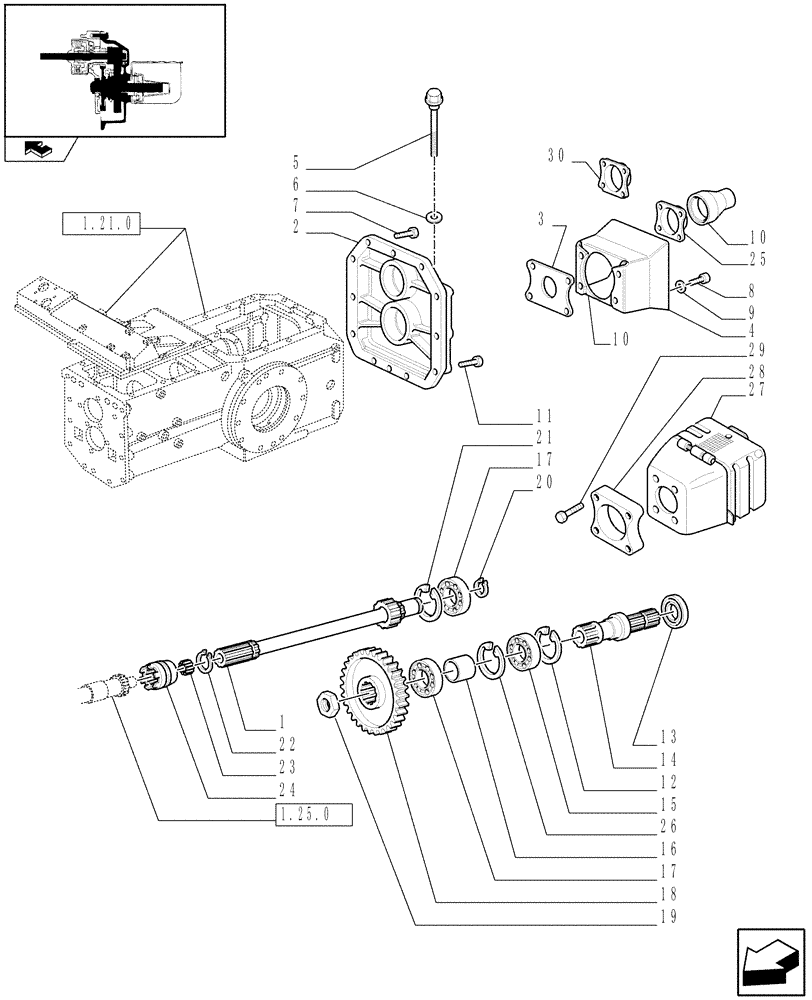 1.21.0
5
6
7
2
30
3
10
25
8
9
4
10
29
28
27
11
21
17
20
1
22
23
24
1.25.0
13
14
12
15
26
16
17
18
19