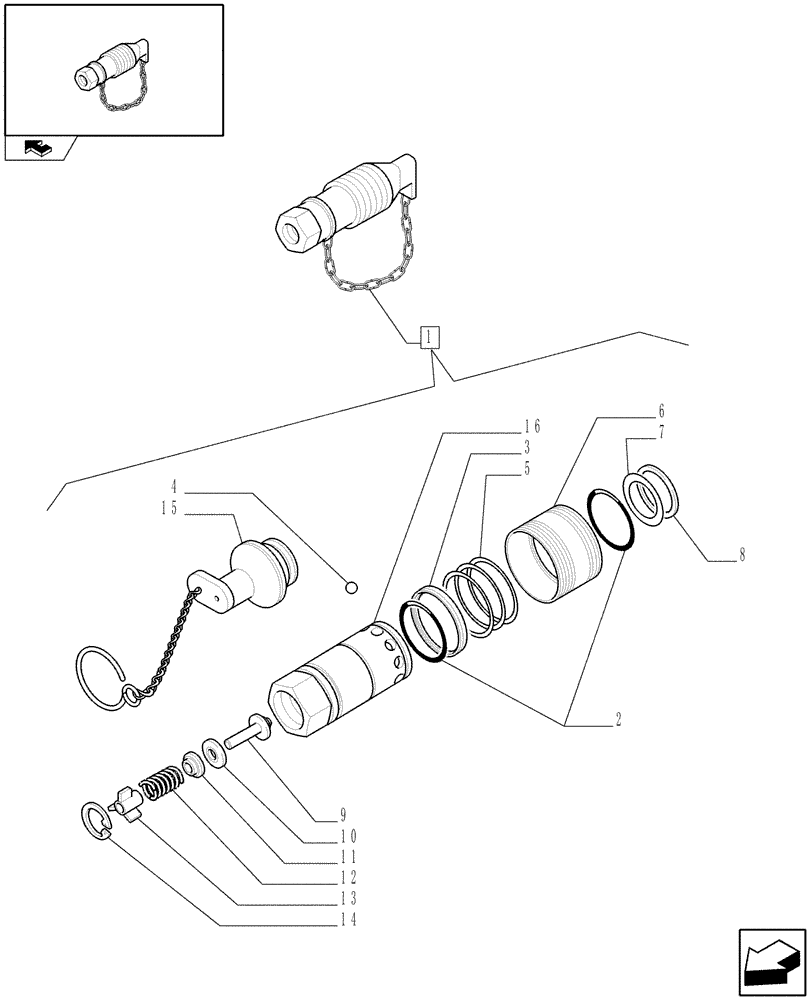 1
16
3
5
6
7
8
4
15
2
9
10
11
12
13
14