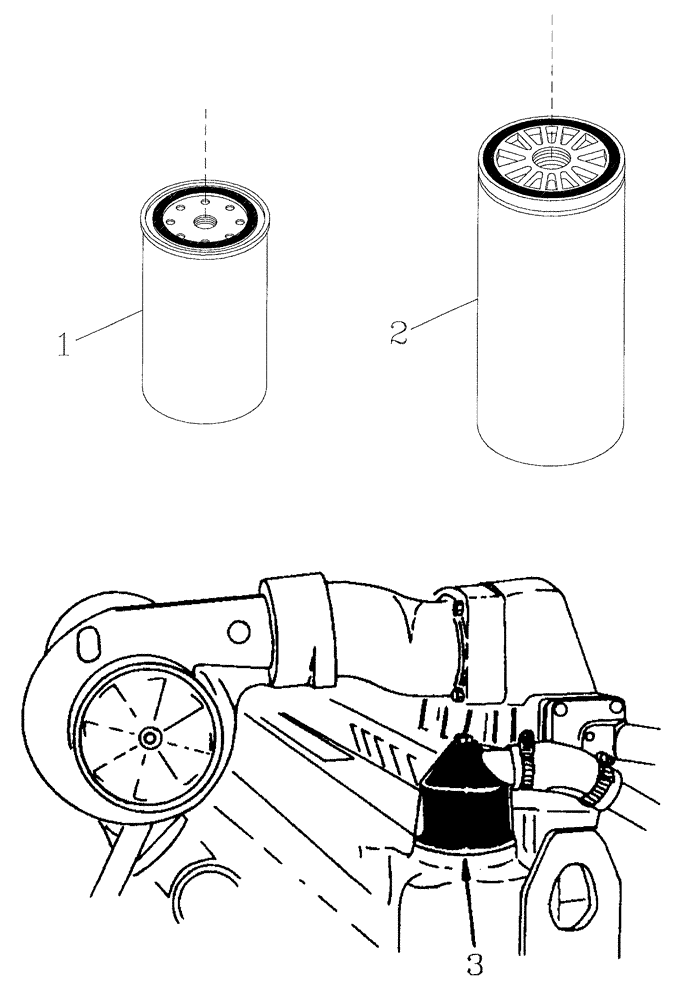 1

2

3