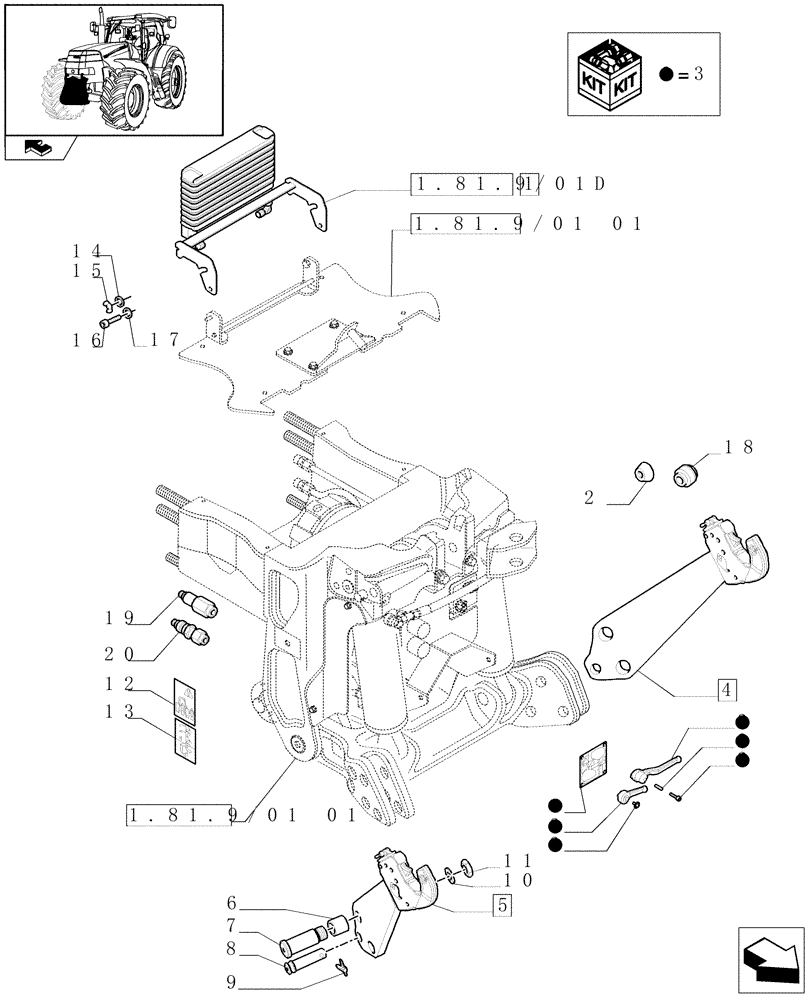 KIT KIT
● = 3

1.81.9/01D
1.81.9/01 01

14
15
16
17

18
2

19
20
12
13

4

1.81.9/01 01

11
10
5

6
7
8
9