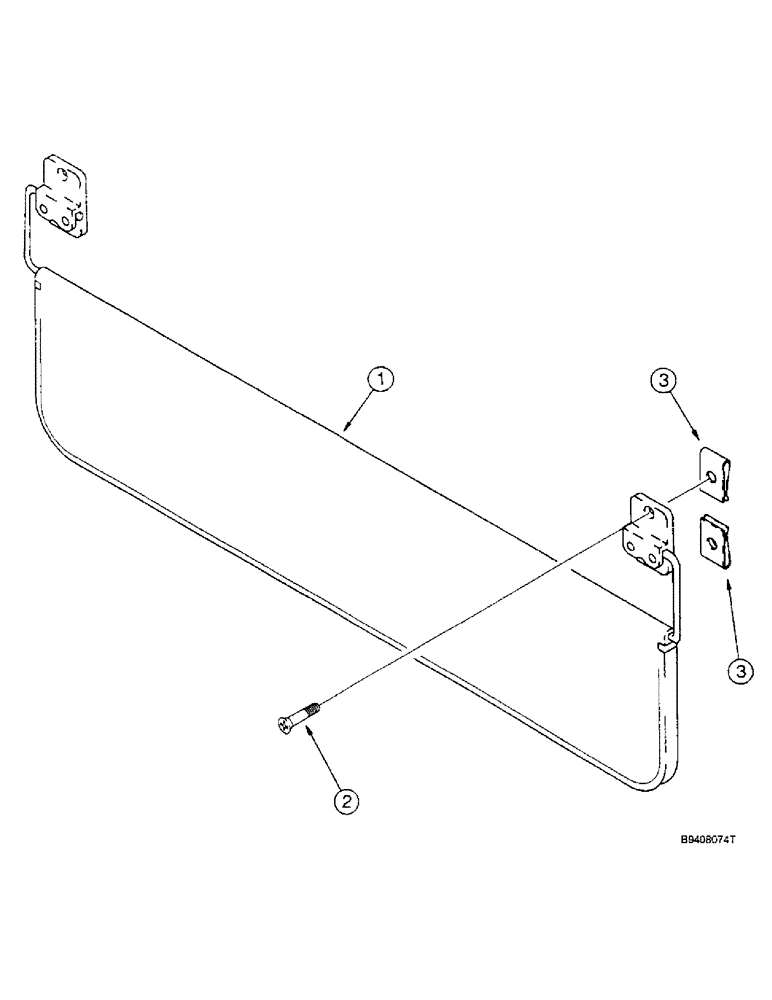 1
3
3
2
B9408074T