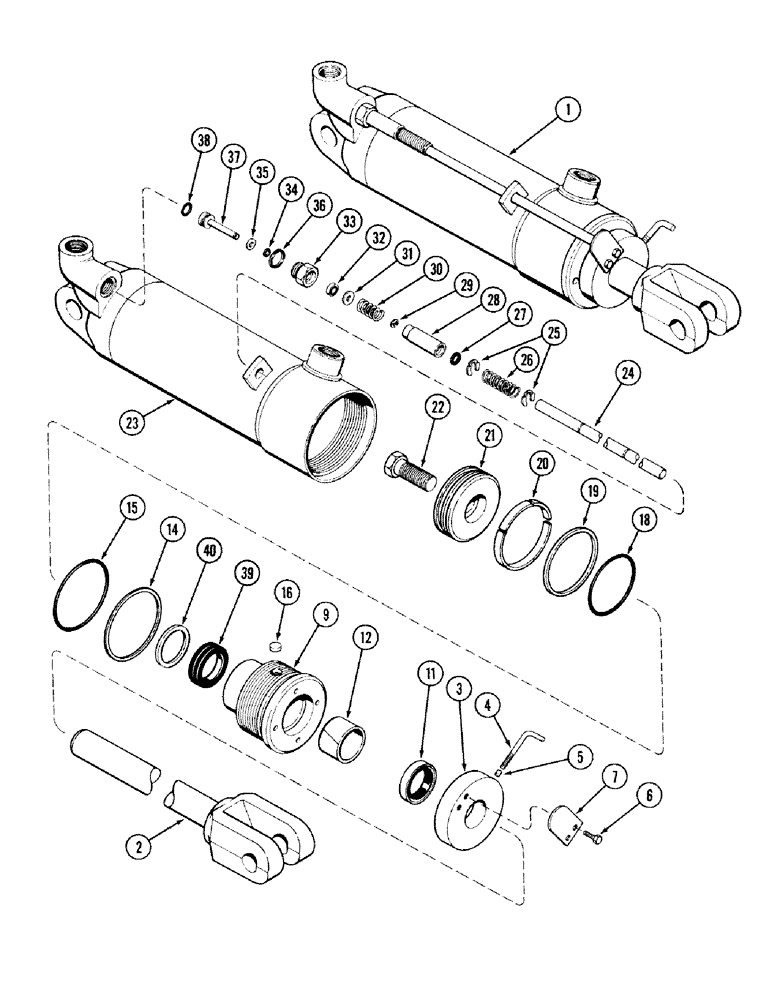 1
38
37
35
34
36
33
32
31
30
29
28
27
25
26
24
23
22
21
20
19
18
15
14
40
39
16
9
12
11
3
4
5
7
6
2