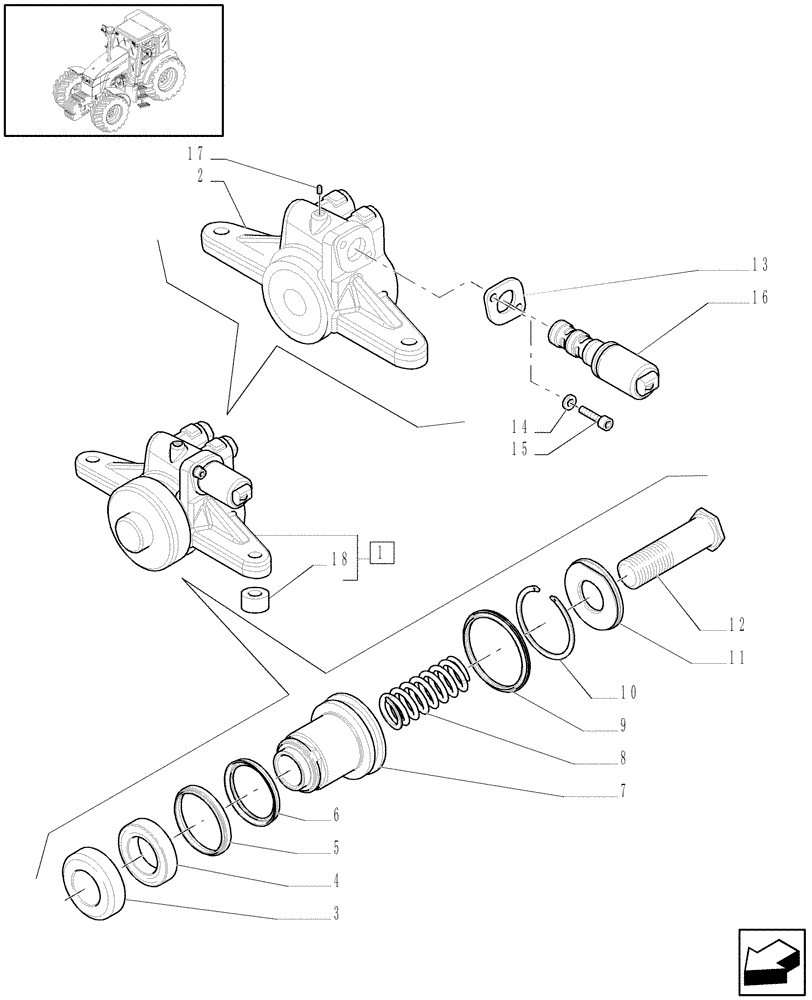 17
2
13
16
14
15
18
1
12
11
10
9
8
7
6
5
4
3