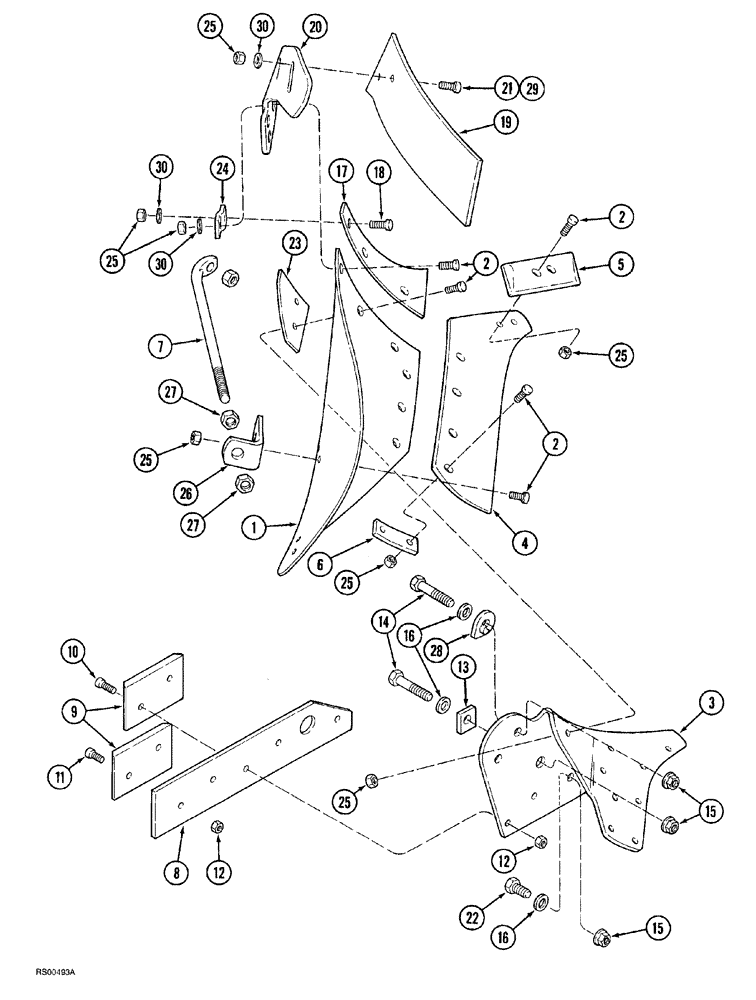 25 30 20
21 29
19
30 24
17 18
2
25 30
23
2
5
7
25
27
2
25
26
27
1
4
6
25
14
16
28
10
13
9
3
11
25
15
8
12
12
22
16
15
RS00493A