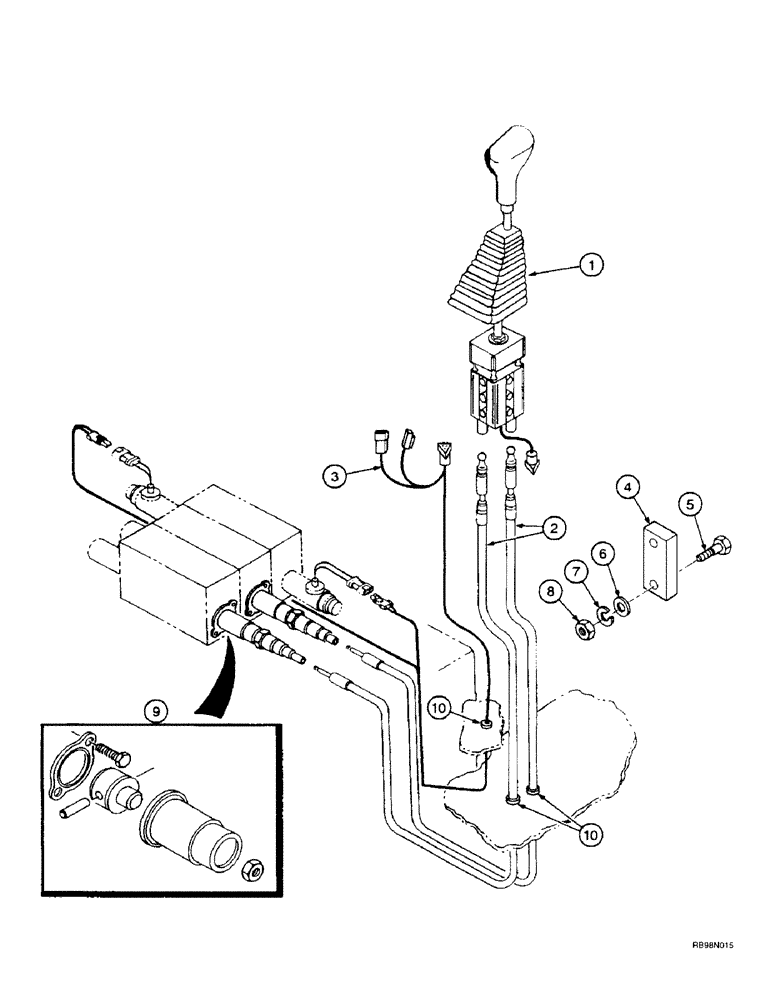 1
3
2
4
5
6
7
8
9
10
10
RB98N015