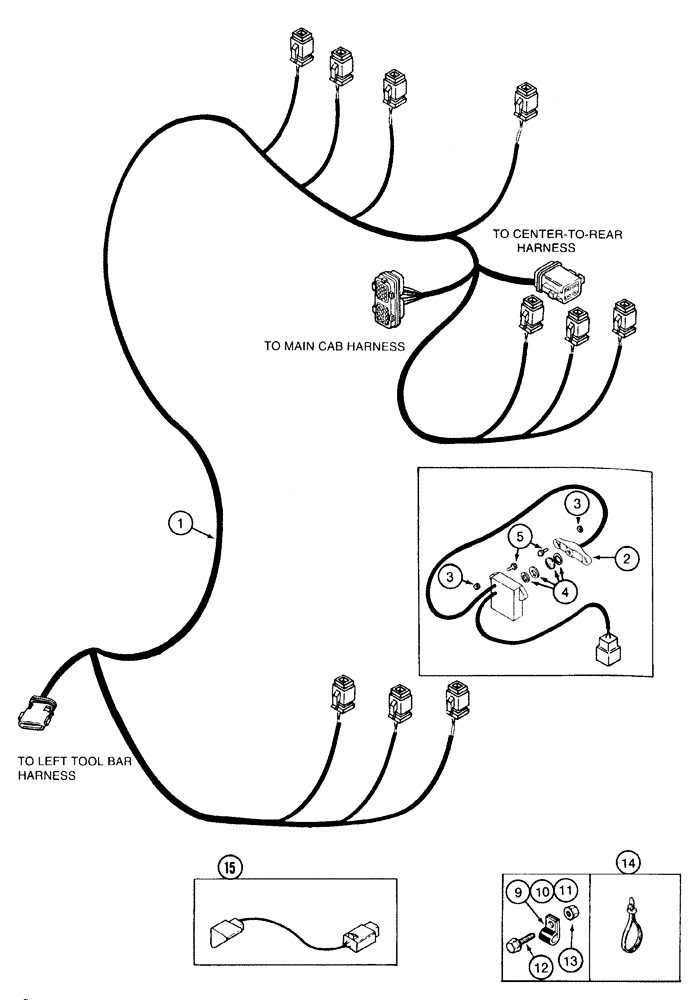 TO CENTER-TO-REAR HARNESS

TO MAIN CAB HARNESS

1

3

5

2

3

4

TO LEFT TOOL BAR HARNESS

15

14

9 10 11

12

13