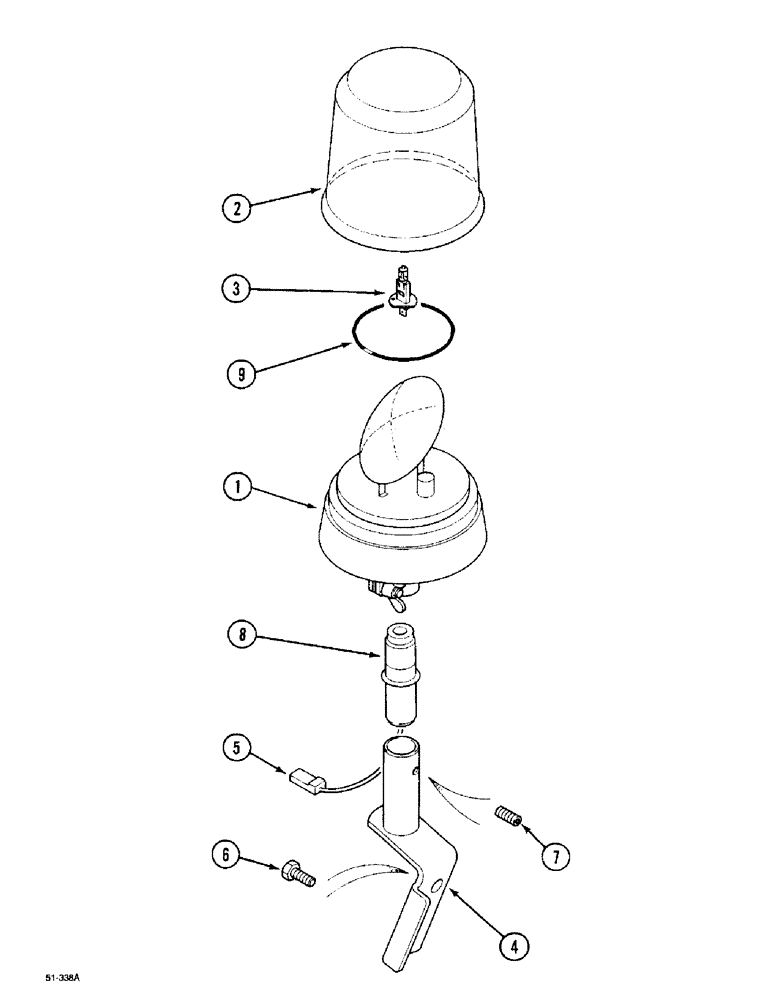 2
3
9
1
8
5
7
6
4
51-338A