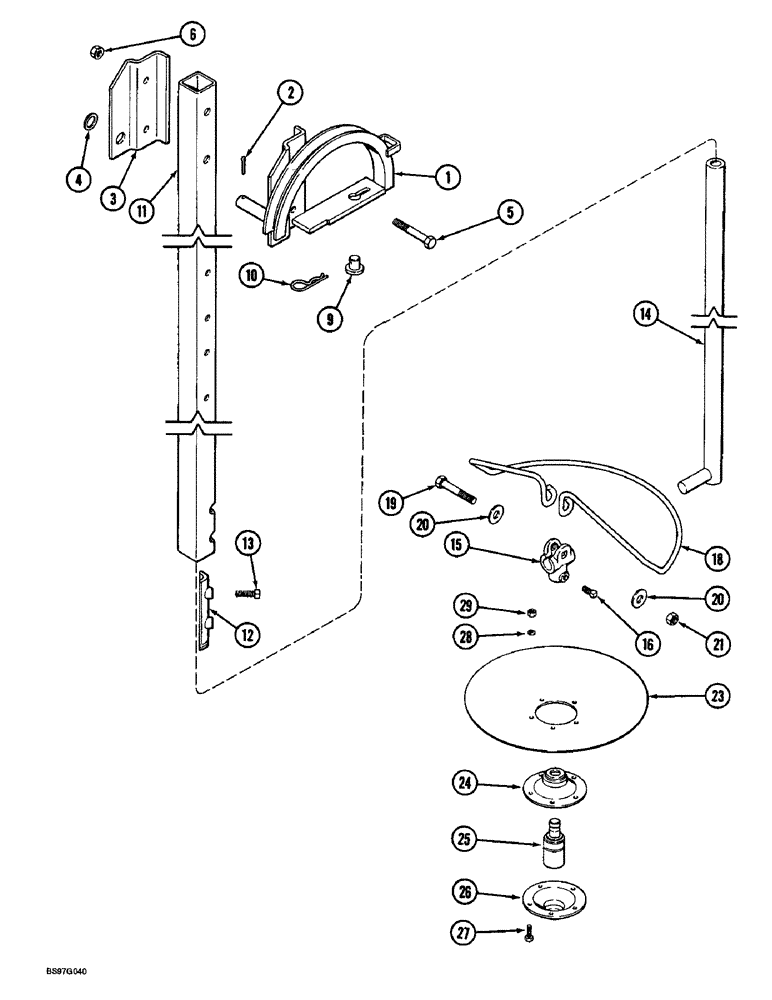 6
2
4
3
11
1
5
10
9
14
19
20
15
18
13
12
29
28
16
20
21
23
24
25
26
27
BS97G040