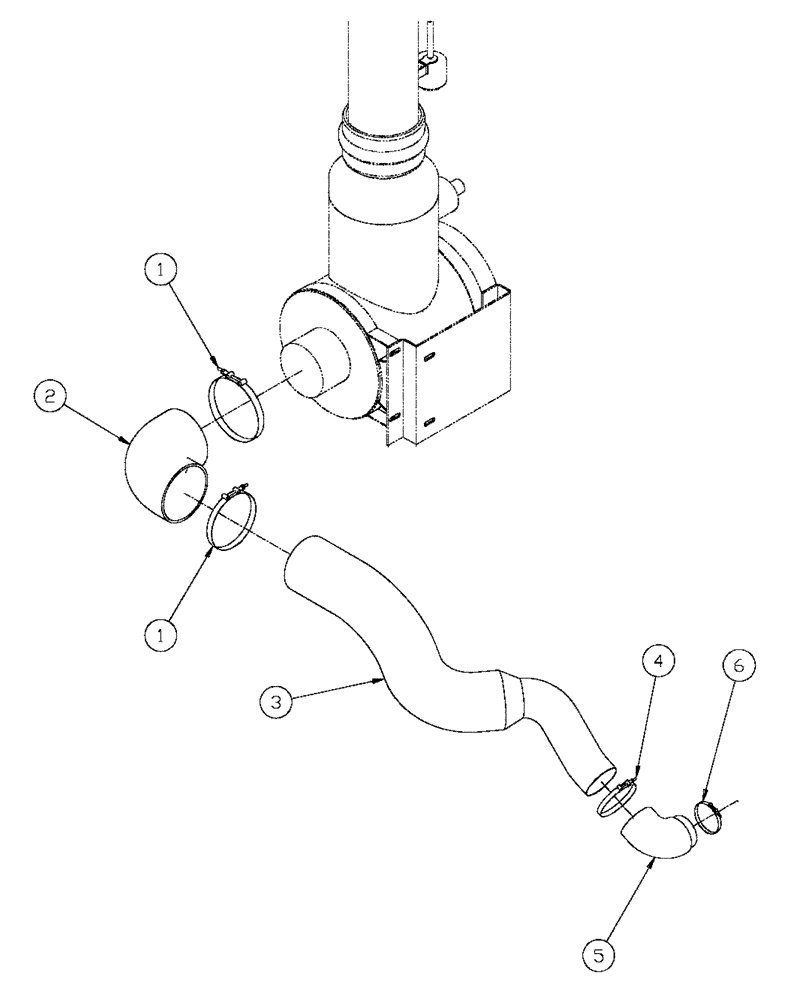 1
2
1
3
4
6
5