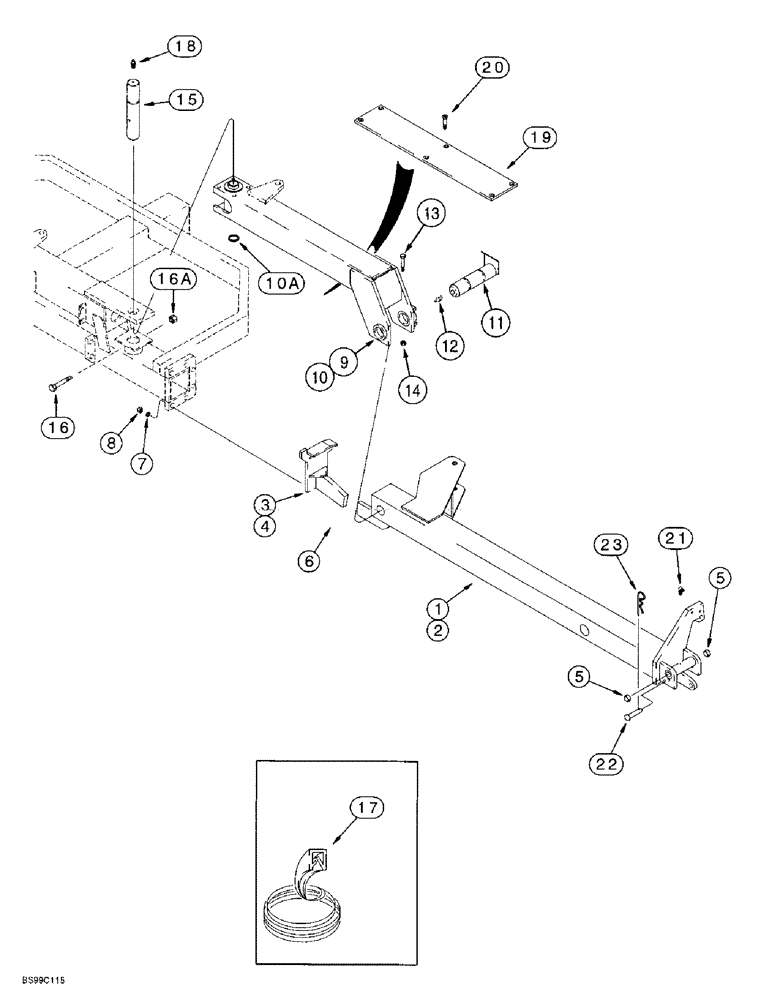 18
15
20
19
13
16A
10A
11
12
9
10
14
16
8
7
3
4
6
23
21
5
1
2
5
22
17
BS99C115